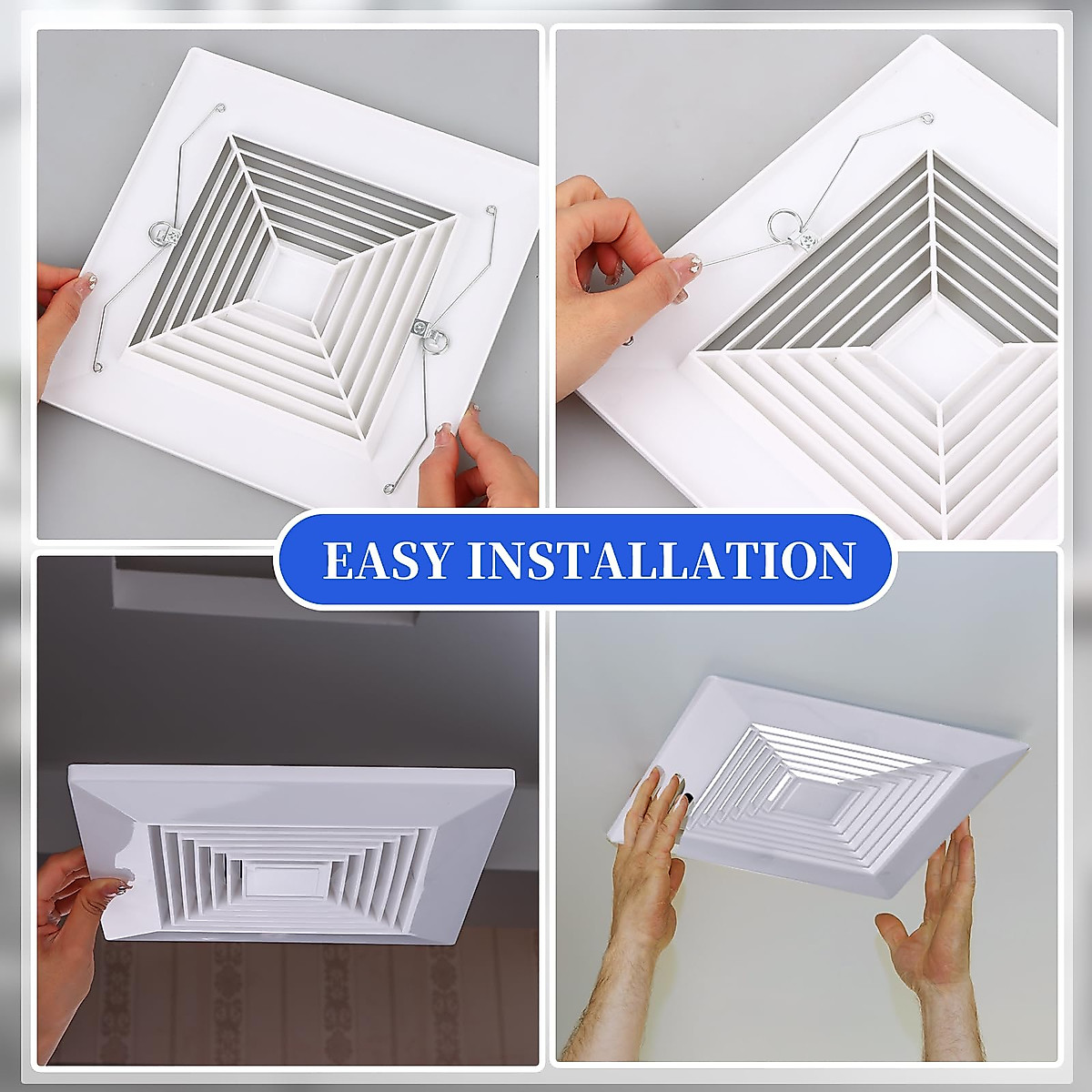 EASY INSTALLATION