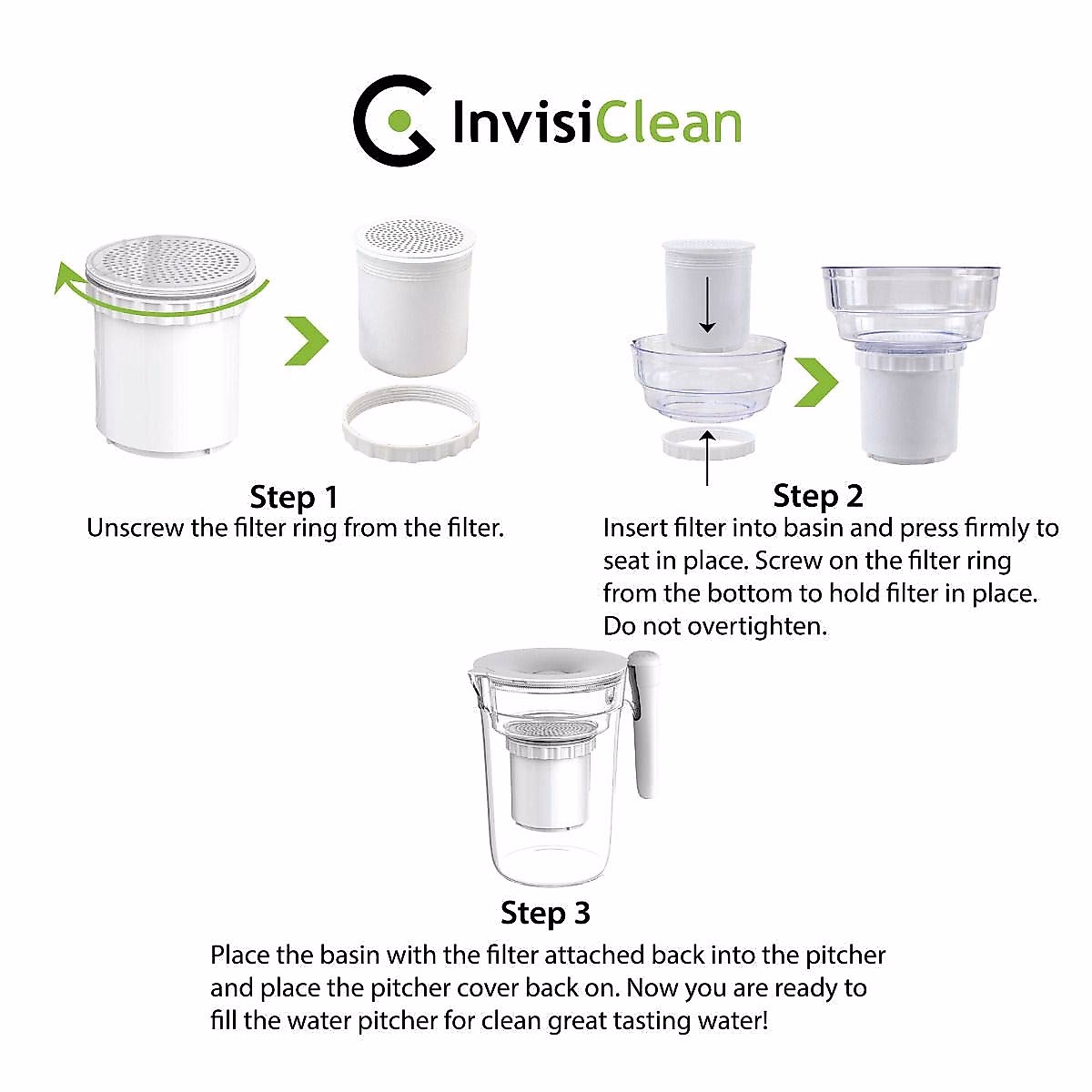 InvisiClean

Step 1
Unscrew the filter ring from the filter.

Step 2
Insert filter into basin and press firmly to seat in place. Screw on the filter ring from the bottom to hold filter in place. Do not overtighten.

Step 3
Place the basin with the filter attached back into the pitcher and place the pitcher cover back on. Now you are ready to fill the water pitcher for clean great tasting water!