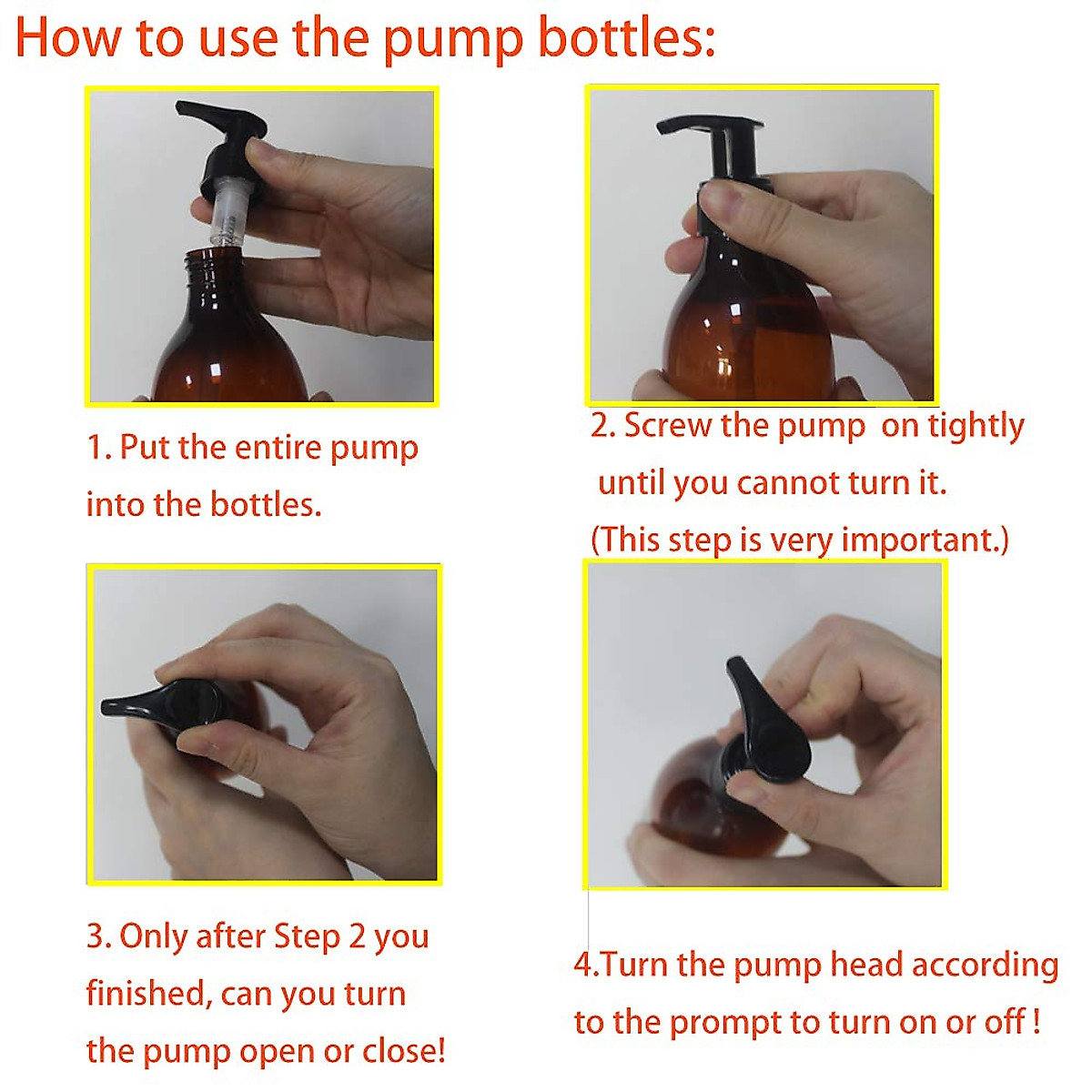 How to use the pump bottles:

1. Put the entire pump into the bottles.

2. Screw the pump on tightly until you cannot turn it. (This step is very important.)

3. Only after Step 2 you finished, can you turn the pump open or close!

4.Turn the pump head according to the prompt to turn on or off !