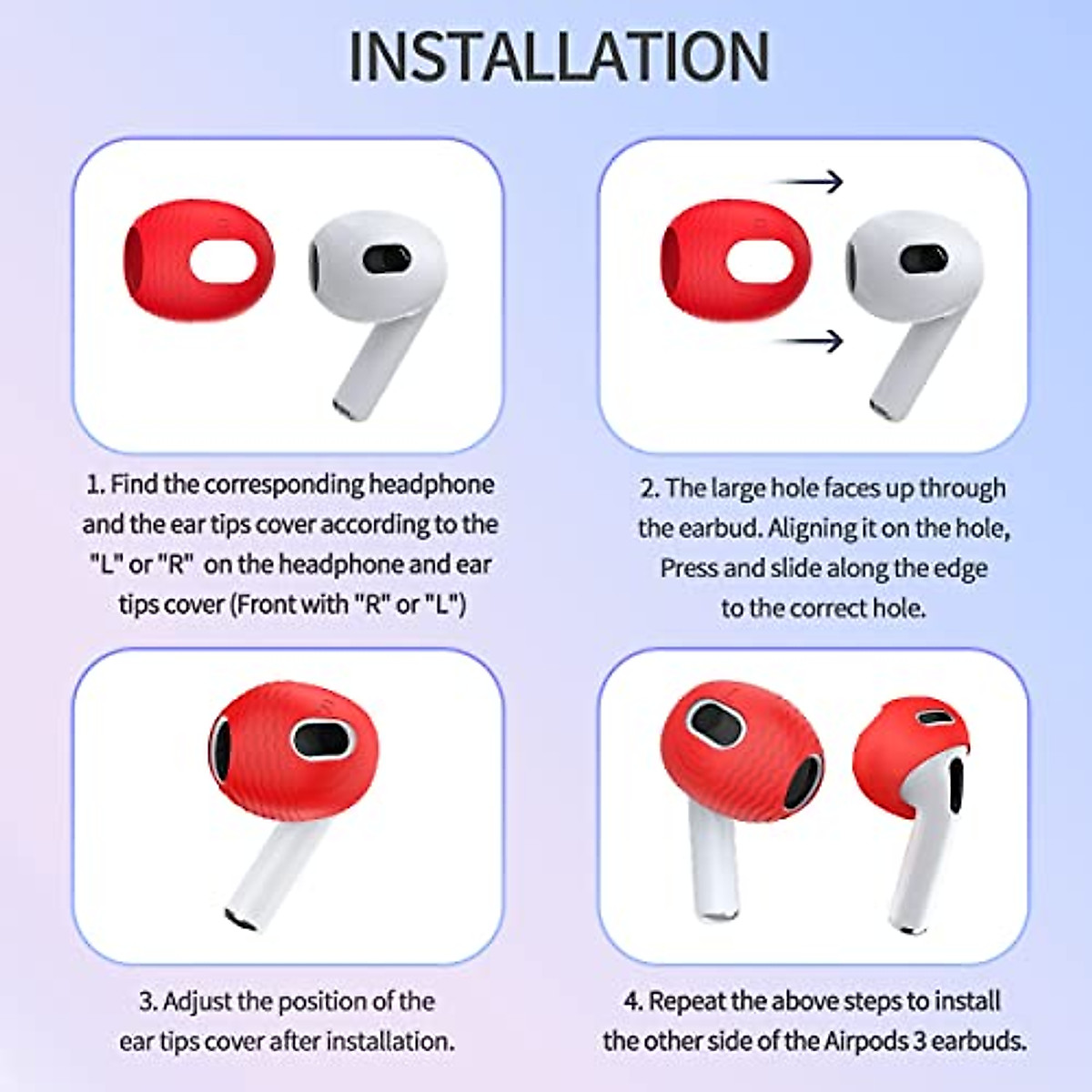 INSTALLATION

1. Find the corresponding headphone and the ear tips cover according to the "L" or "R" on the headphone and ear tips cover (Front with "R" or "L")

2. The large hole faces up through the earbud. Aligning it on the hole, Press and slide along the edge to the correct hole.

3. Adjust the position of the ear tips cover after installation.

4. Repeat the above steps to install the other side of the Airpods 3 earbuds.