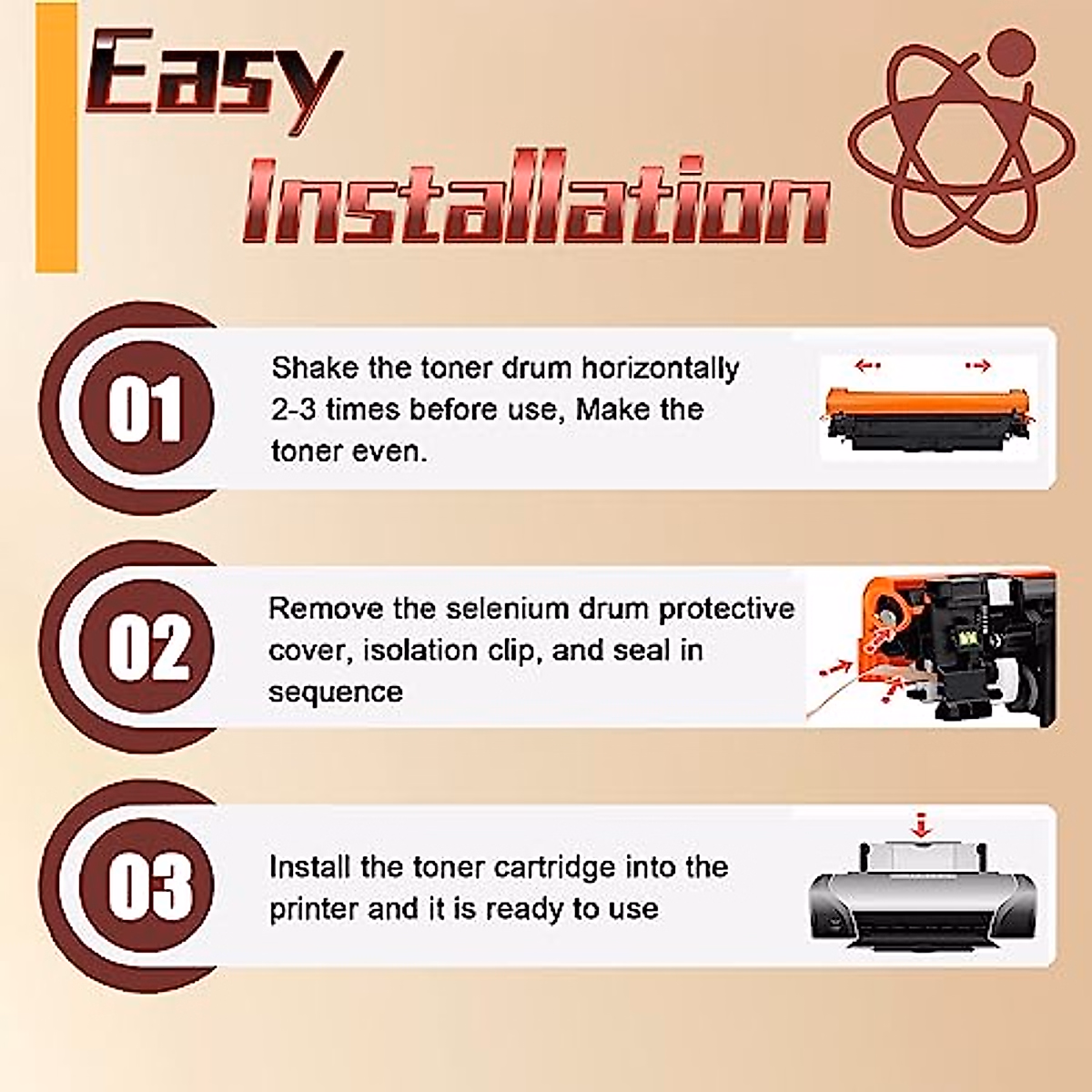 Easy Installation

01

Shake the toner drum horizontally 2-3 times before use, Make the toner even.

02

Remove the selenium drum protective cover, isolation clip, and seal in sequence

03

Install the toner cartridge into the printer and it is ready to use