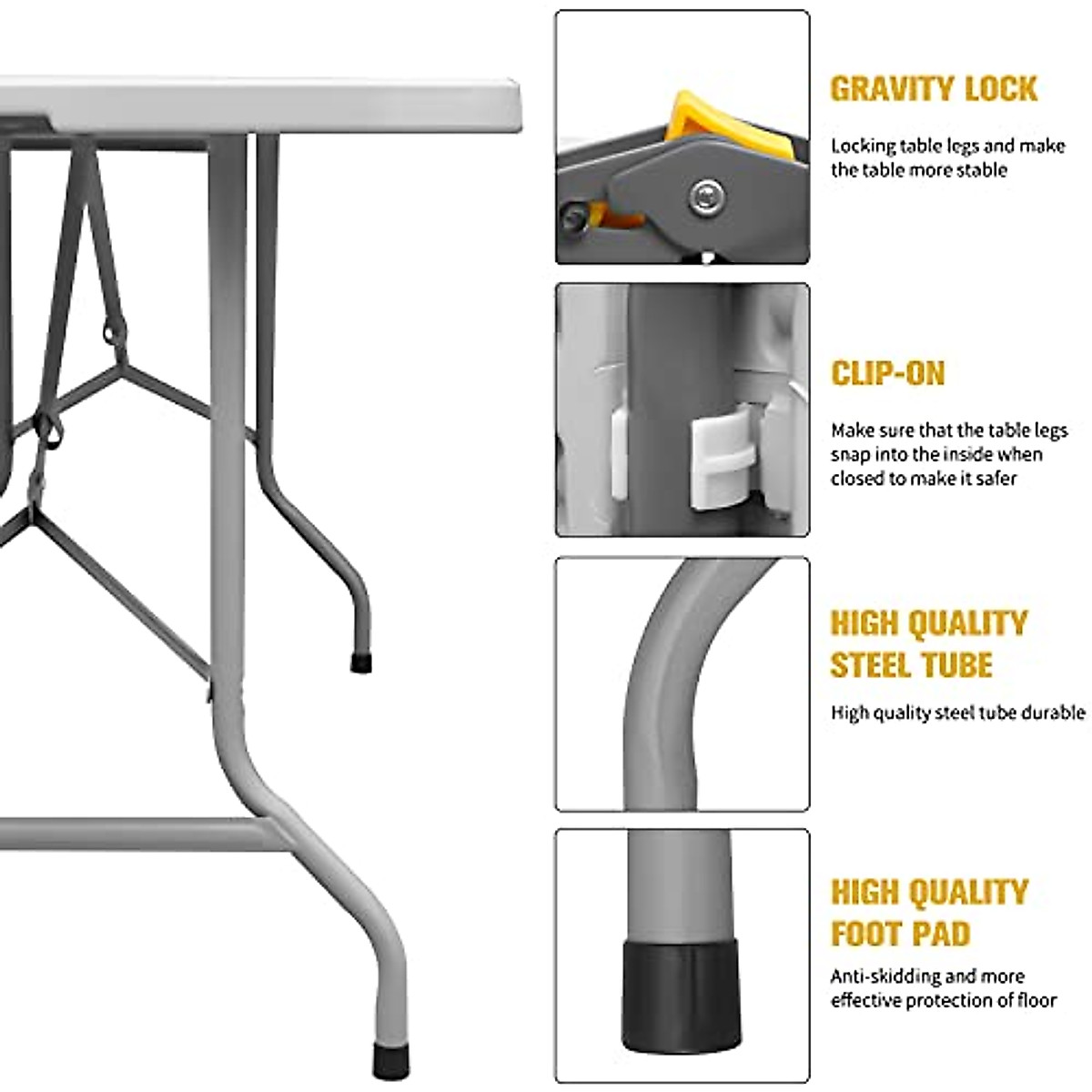 GRAVITY LOCK

Locking table legs and make the table more stable

CLIP-ON

Make sure that the table legs snap into the inside when closed to make it safer

HIGH QUALITY STEEL TUBE

High quality steel tube durable

HIGH QUALITY FOOT PAD

Anti-skidding and more effective protection of floor