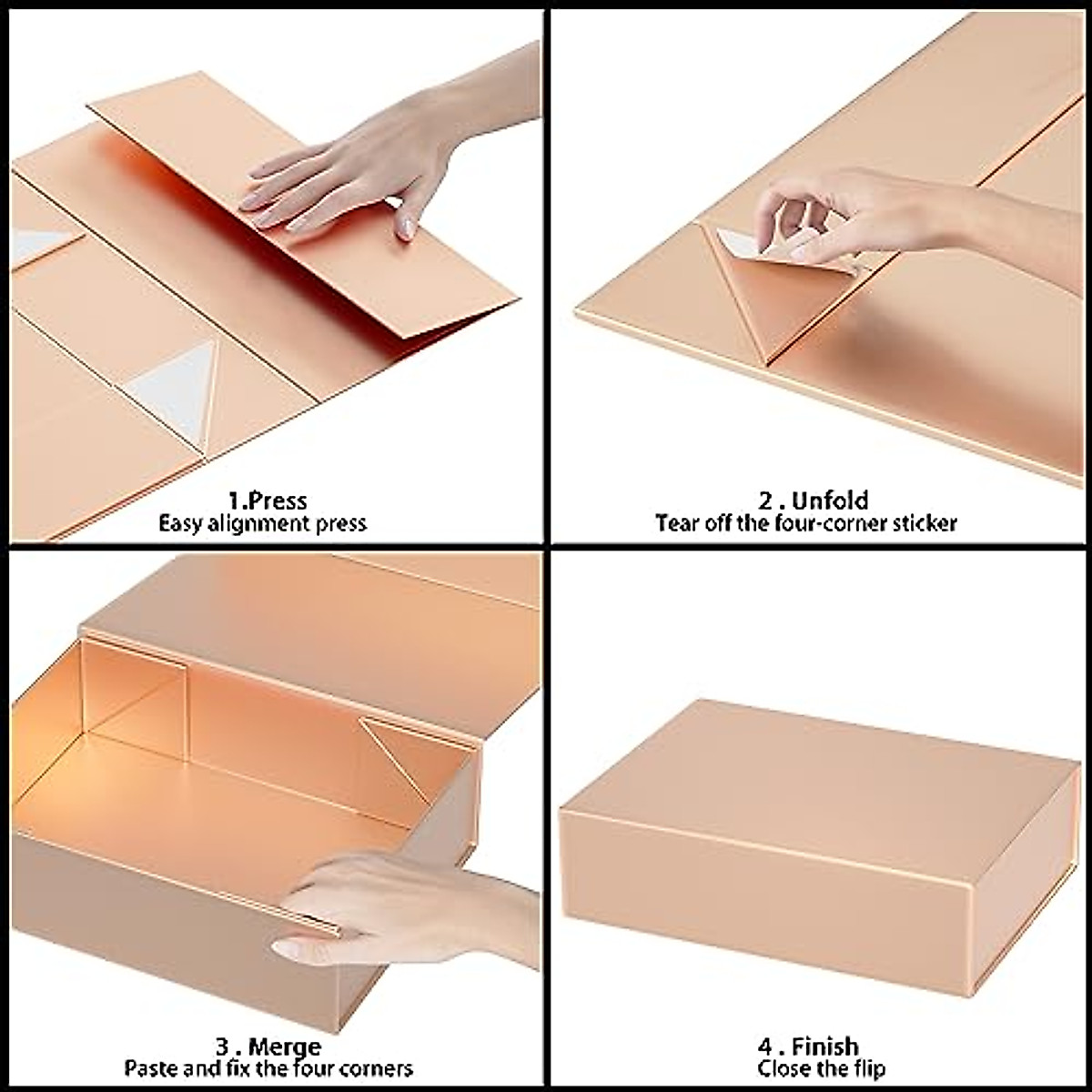 1.Press
Easy alignment press

2 . Unfold
Tear off the four-corner sticker

3 . Merge
Paste and fix the four corners

4 . Finish
Close the flip