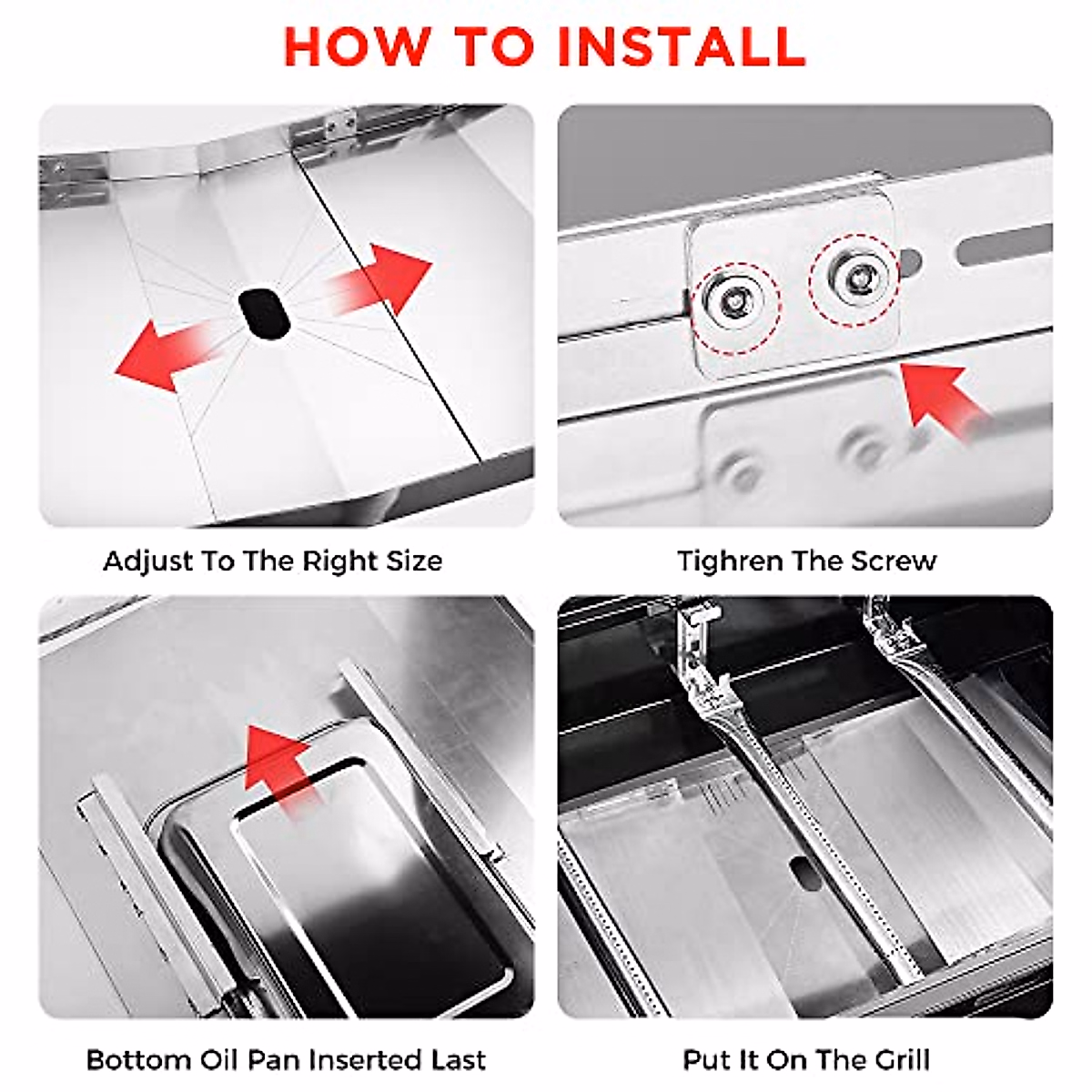 HOW TO INSTALL

Adjust To The Right Size

Tighren The Screw

Bottom Oil Pan Inserted Last

Put It On The Grill