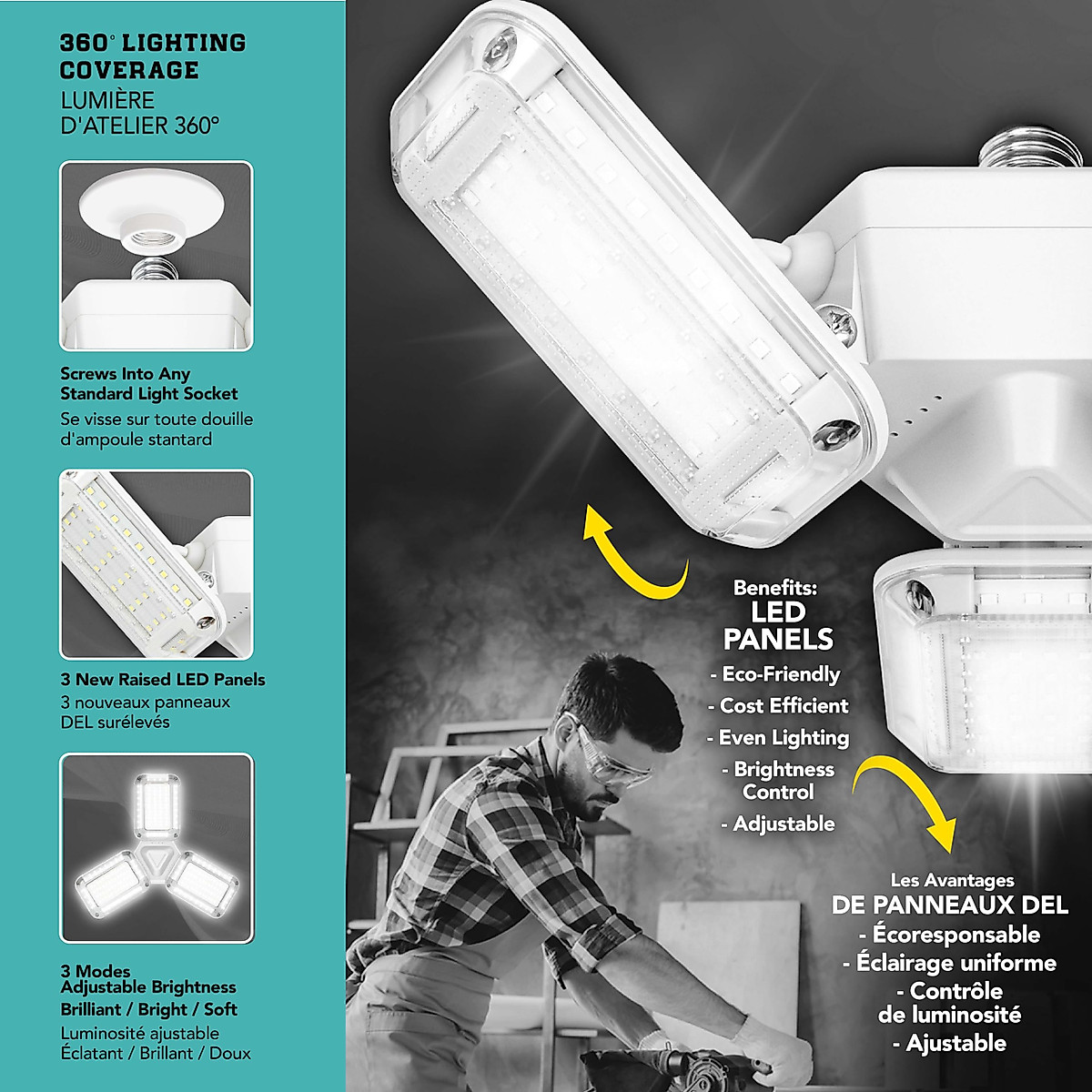 360° LIGHTING COVERAGE
LUMIÈRE D'ATELIER 360°

Screws Into Any Standard Light Socket
Se visse sur toute douille d'ampoule stantard

3 New Raised LED Panels
3 nouveaux panneaux DEL surélevés

3 Modes
Adjustable Brightness
Brilliant / Bright / Soft
Luminosité ajustable
Éclatant / Brillant / Doux

Benefits:
LED PANELS
- Eco-Friendly
- Cost Efficient
- Even Lighting
- Brightness Control
- Adjustable

Les Avantages
DE PANNEAUX DEL
- Écoresponsable
- Éclairage uniforme
- Contrôle de luminosité
- Ajustable