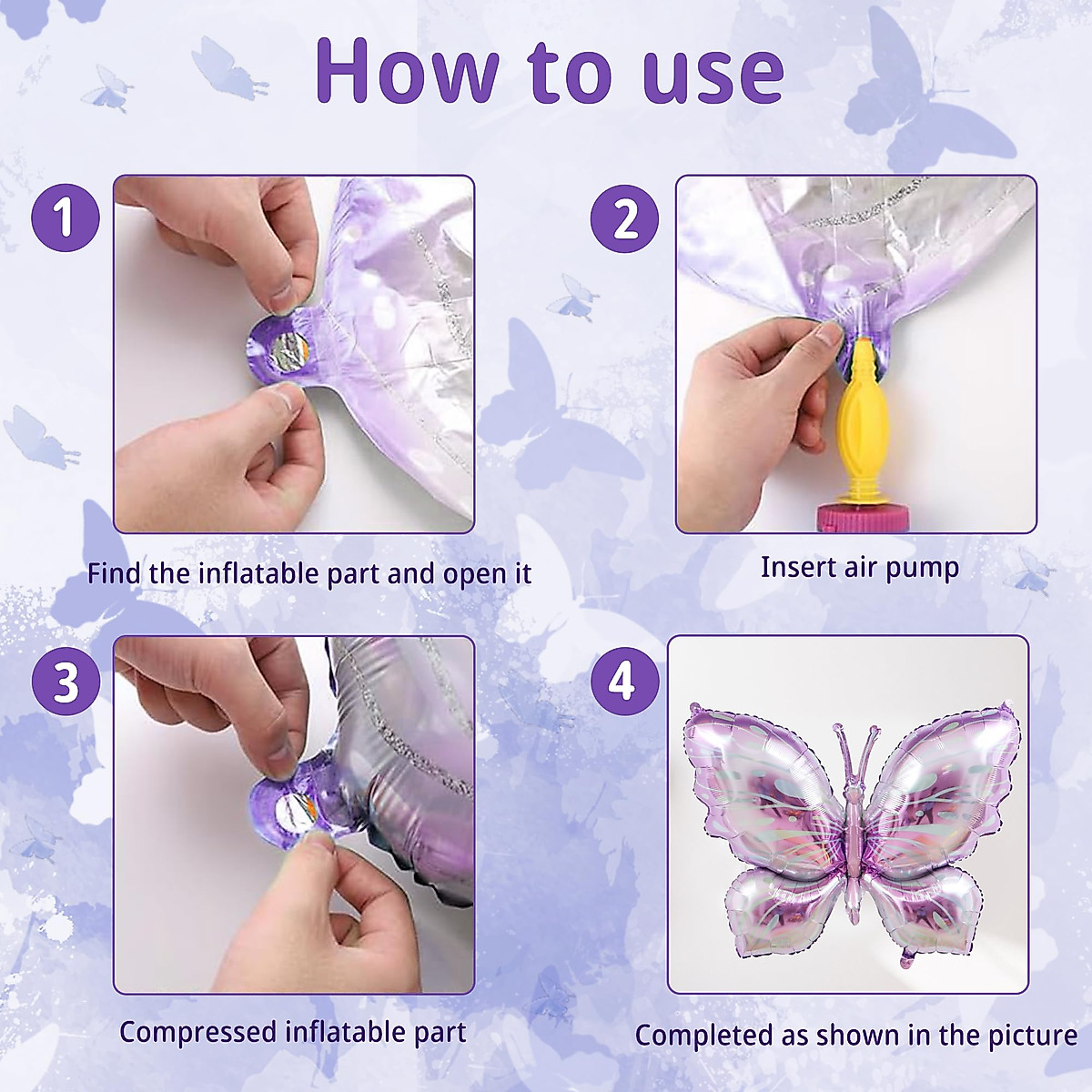 How to use

1

Find the inflatable part and open it

2

Insert air pump

3

Compressed inflatable part

4

Completed as shown in the picture