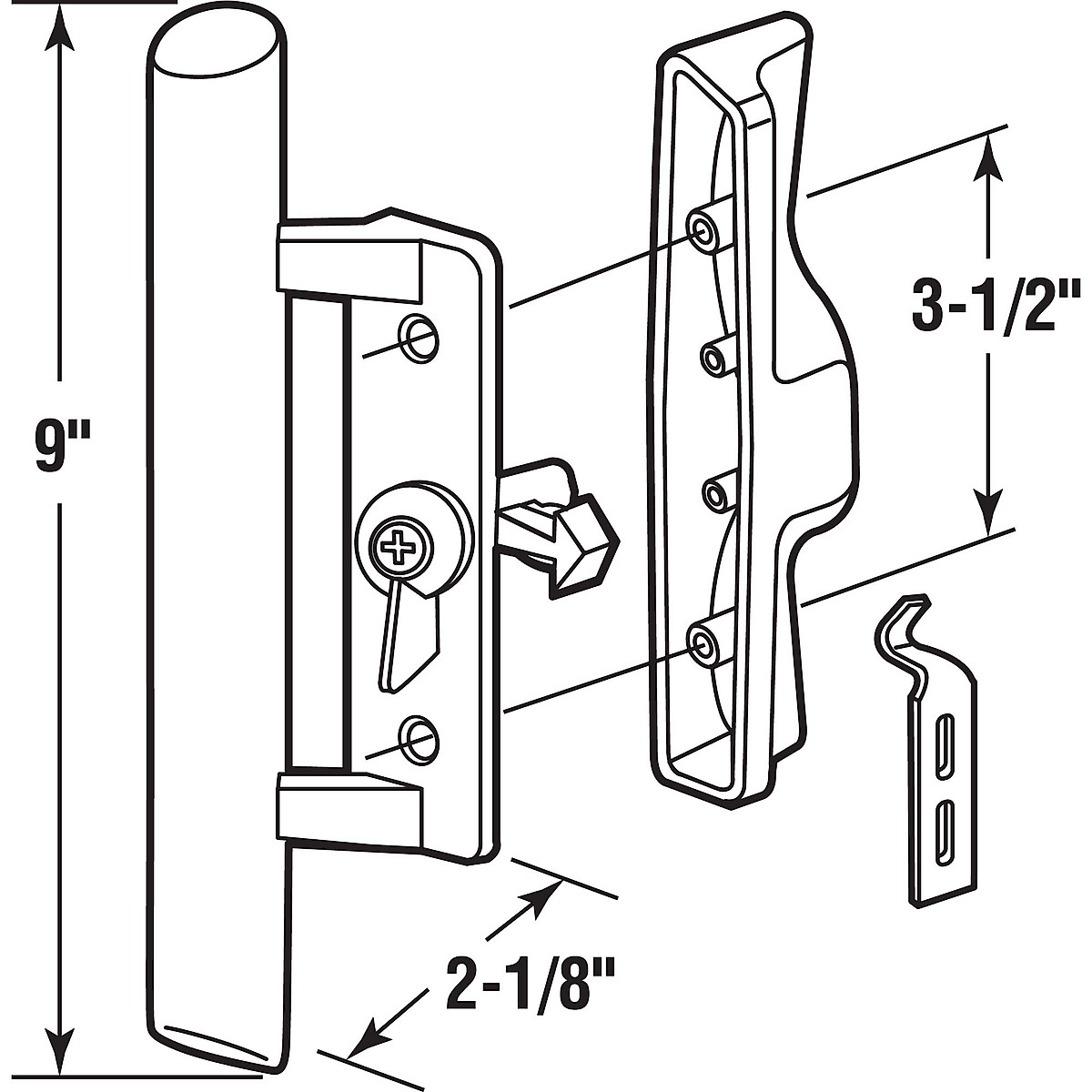 9"

3-1/2"

2-1/8"