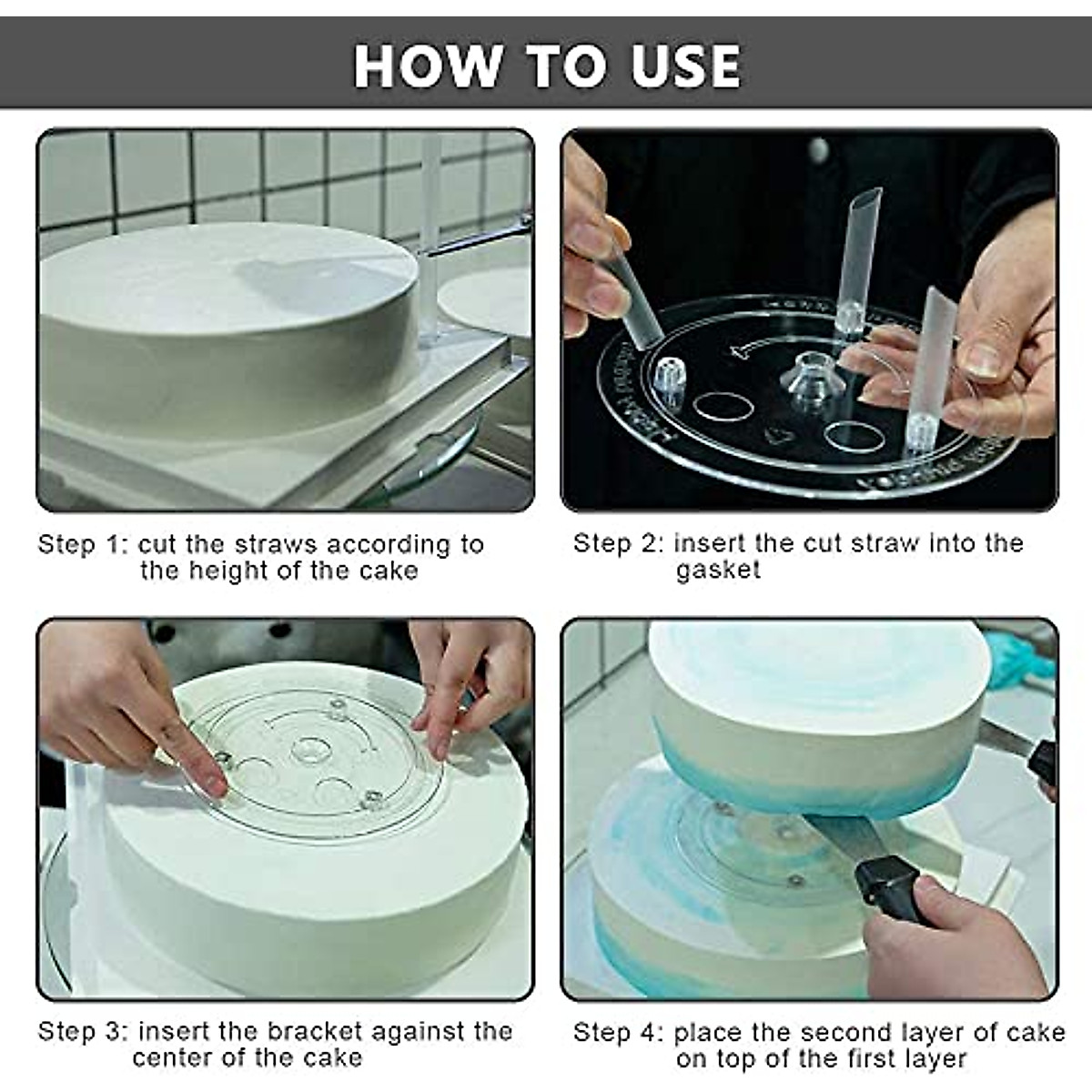 HOW TO USE

Step 1: cut the straws according to the height of the cake

Step 2: insert the cut straw into the gasket

Step 3: insert the bracket against the center of the cake

Step 4: place the second layer of cake on top of the first layer