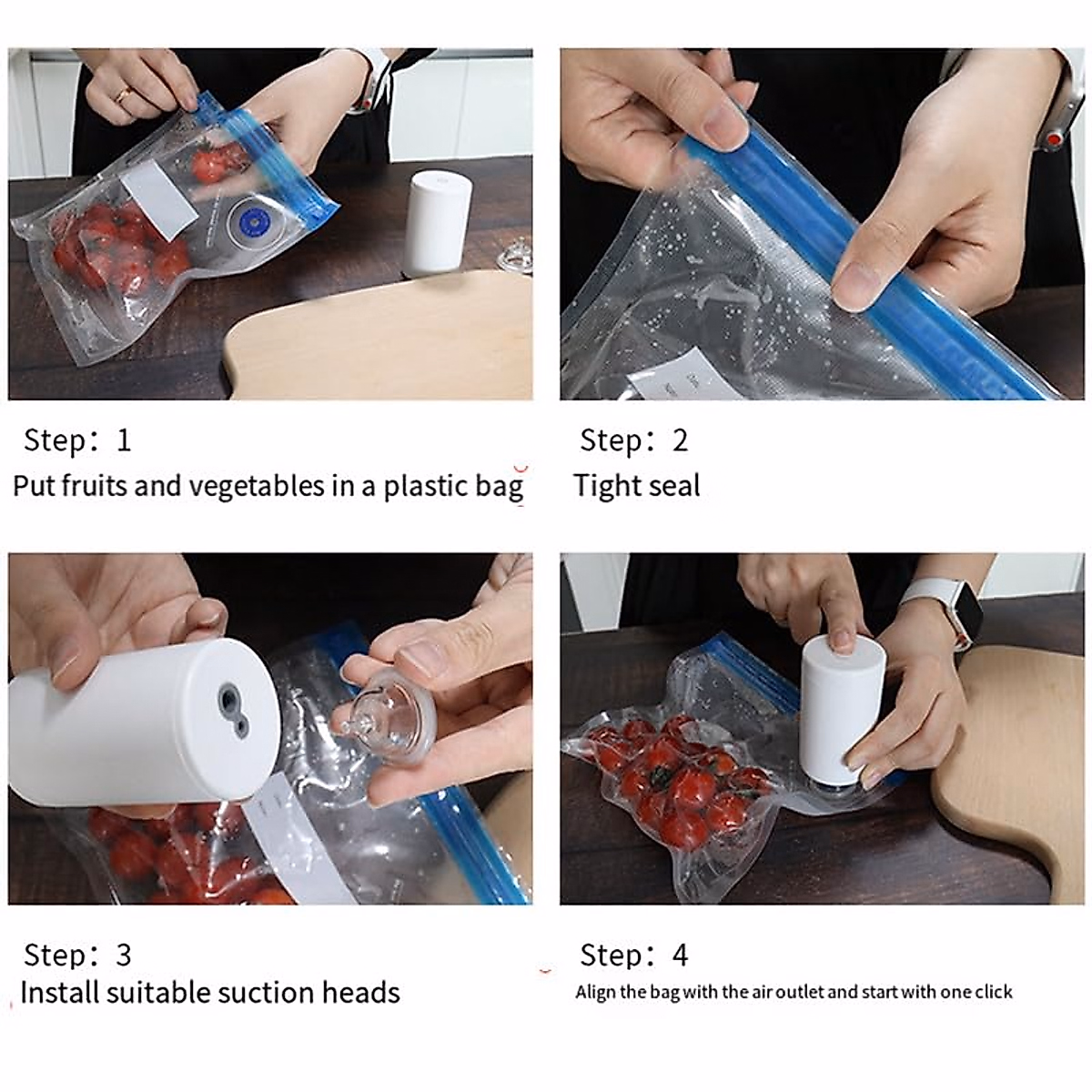 Step: 1
Put fruits and vegetables in a plastic bag

Step: 2
Tight seal

Step: 3
Install suitable suction heads

Step: 4
Align the bag with the air outlet and start with one click