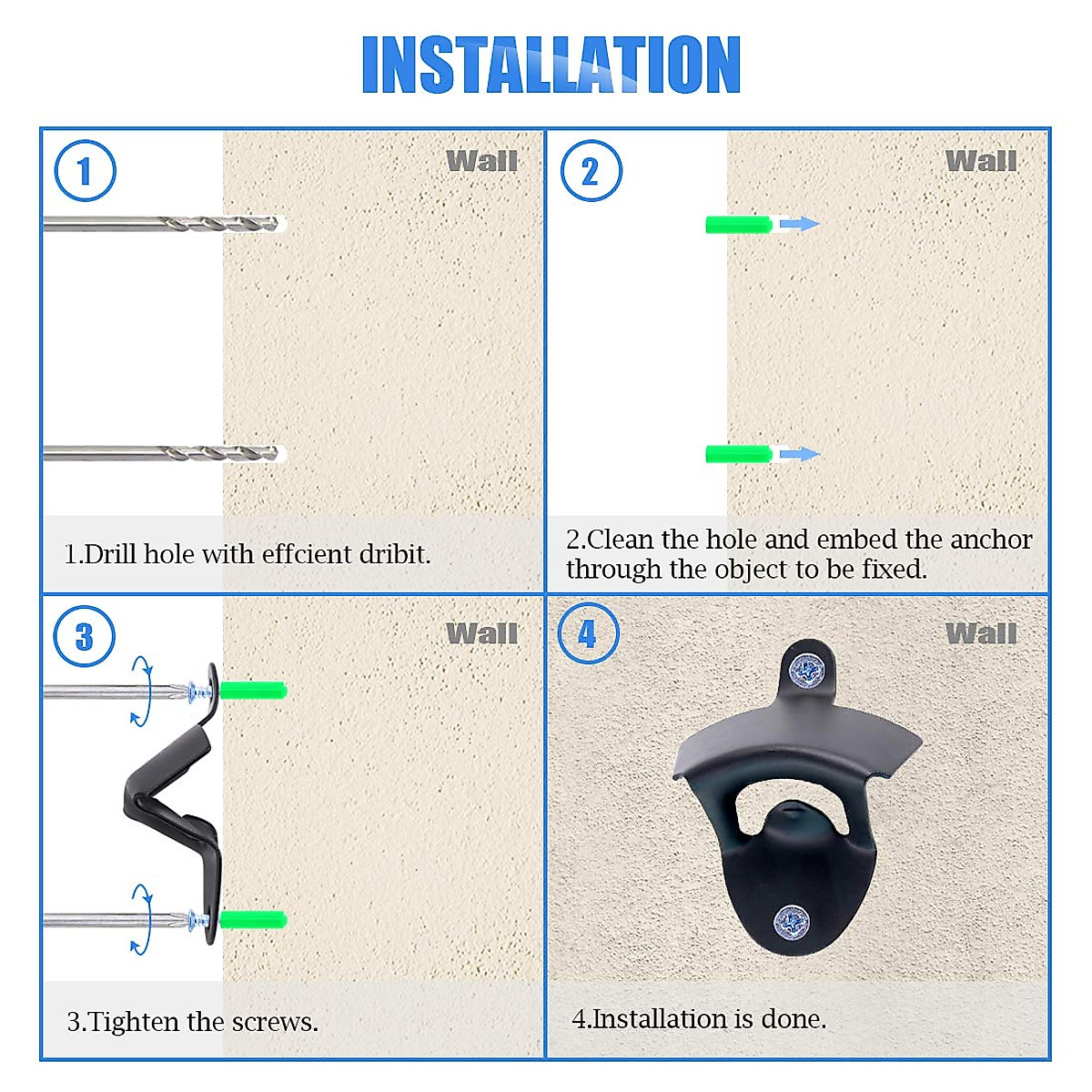 INSTALLATION

1

Wall

1.Drill hole with effcient dribit.

2

Wall

2.Clean the hole and embed the anchor through the object to be fixed.

3

Wall

3.Tighten the screws.

4

Wall

4.Installation is done.