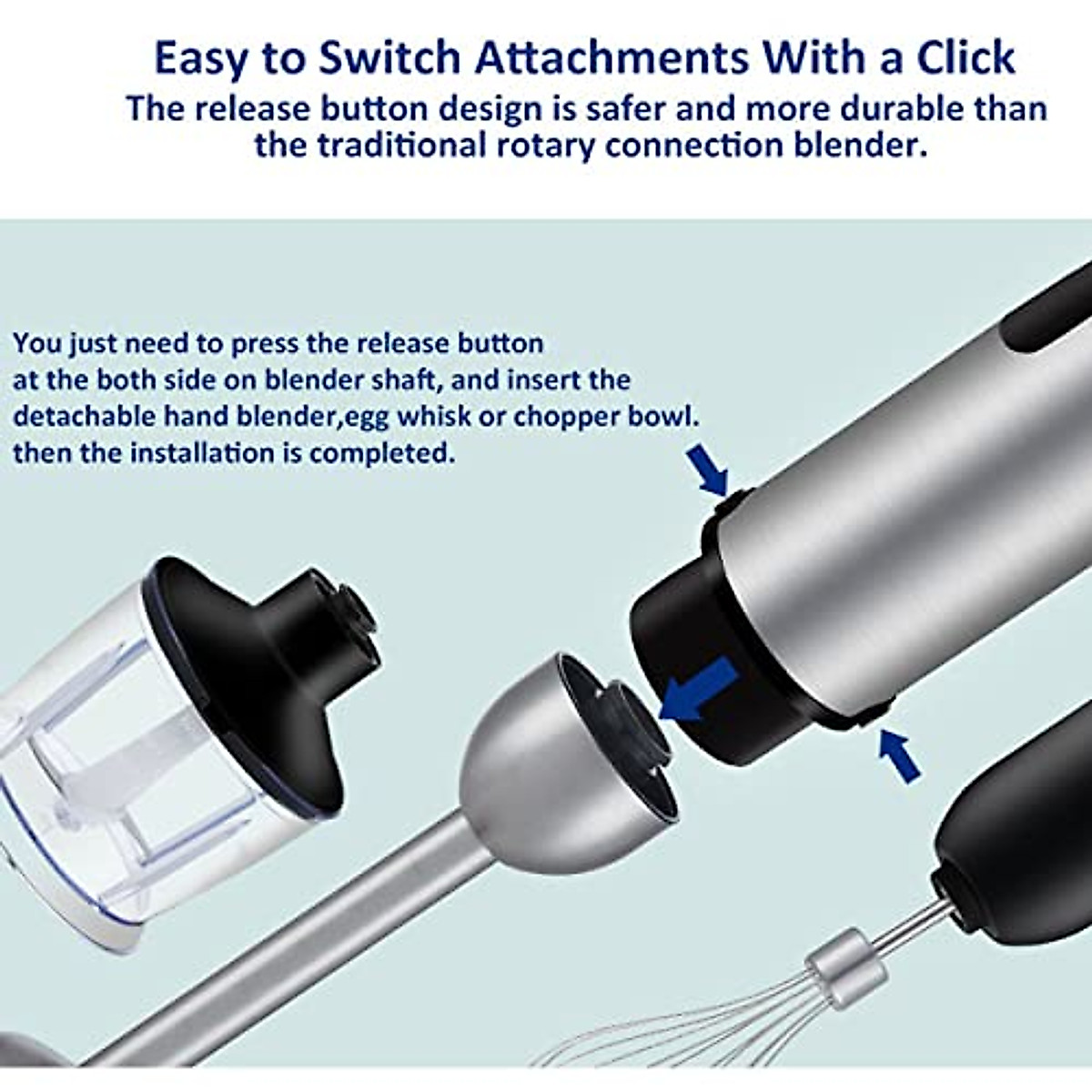 Easy to Switch Attachments With a Click
The release button design is safer and more durable than the traditional rotary connection blender.

You just need to press the release button at the both side on blender shaft, and insert the detachable hand blender,egg whisk or chopper bowl. then the installation is completed.