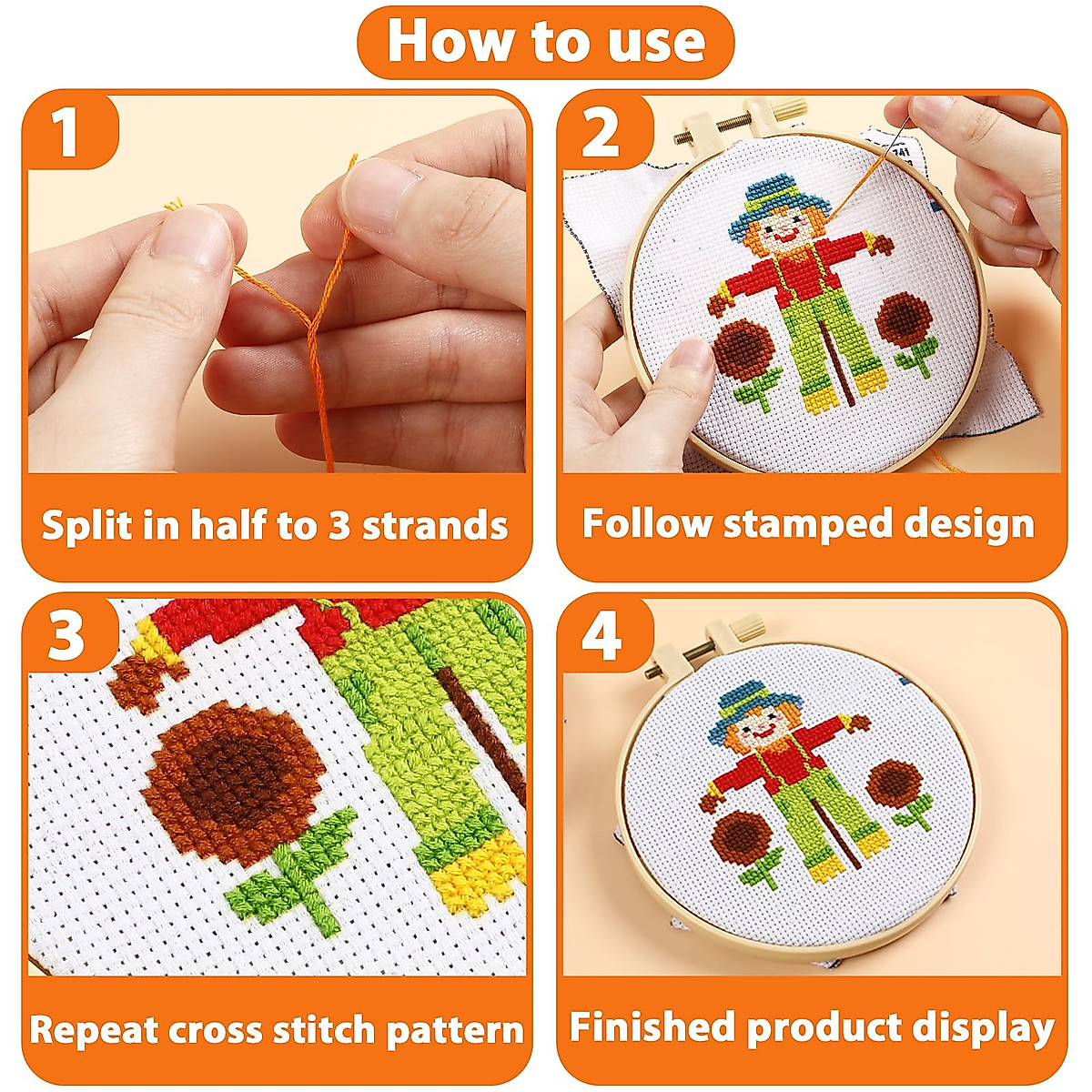 How to use

1

Split in half to 3 strands

2

Follow stamped design

3

Repeat cross stitch pattern

4

Finished product display