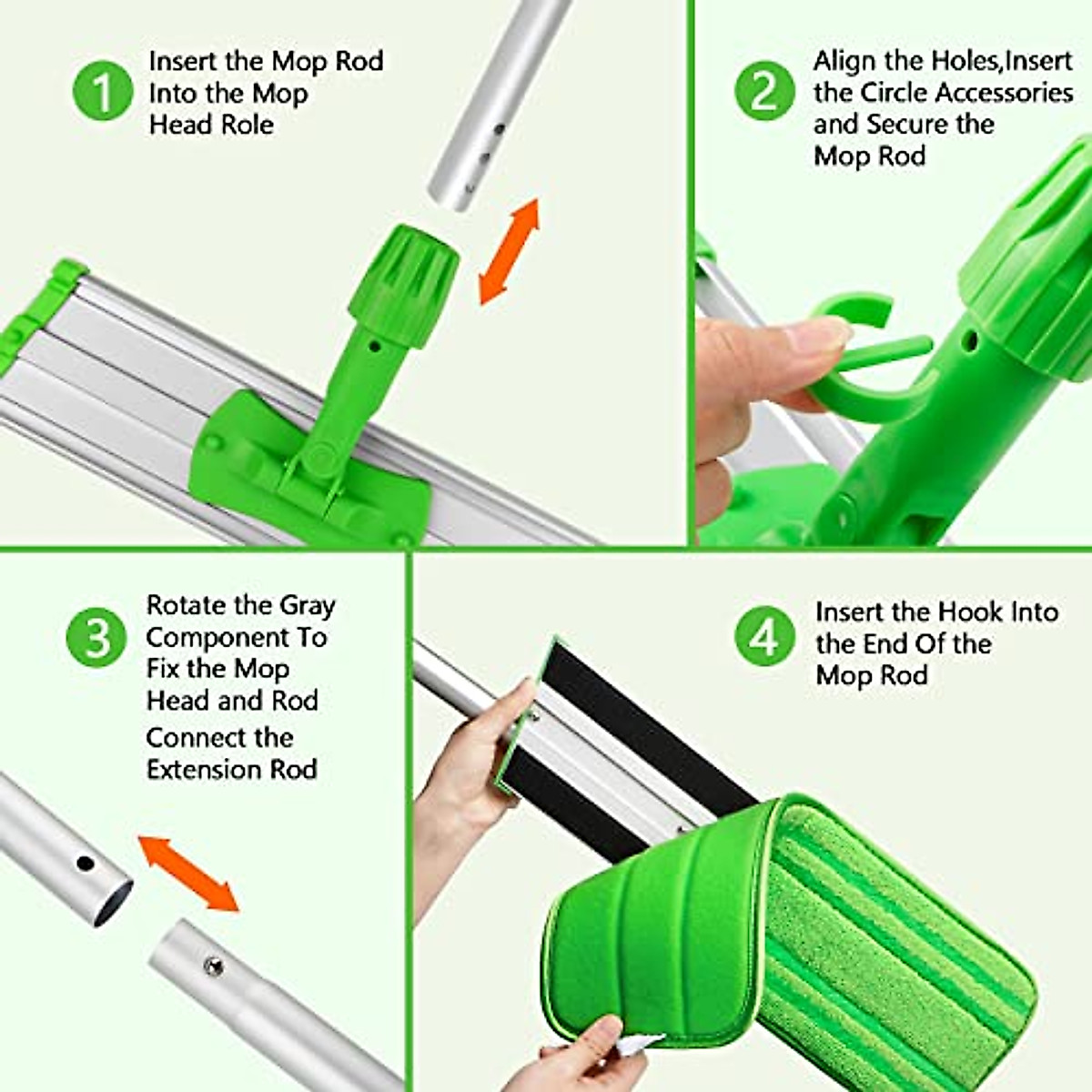 1 Insert the Mop Rod Into the Mop Head Role

2 Align the Holes,Insert the Circle Accessories and Secure the Mop Rod

3 Rotate the Gray Component To Fix the Mop Head and Rod
Connect the Extension Rod

4 Insert the Hook Into the End Of the Mop Rod