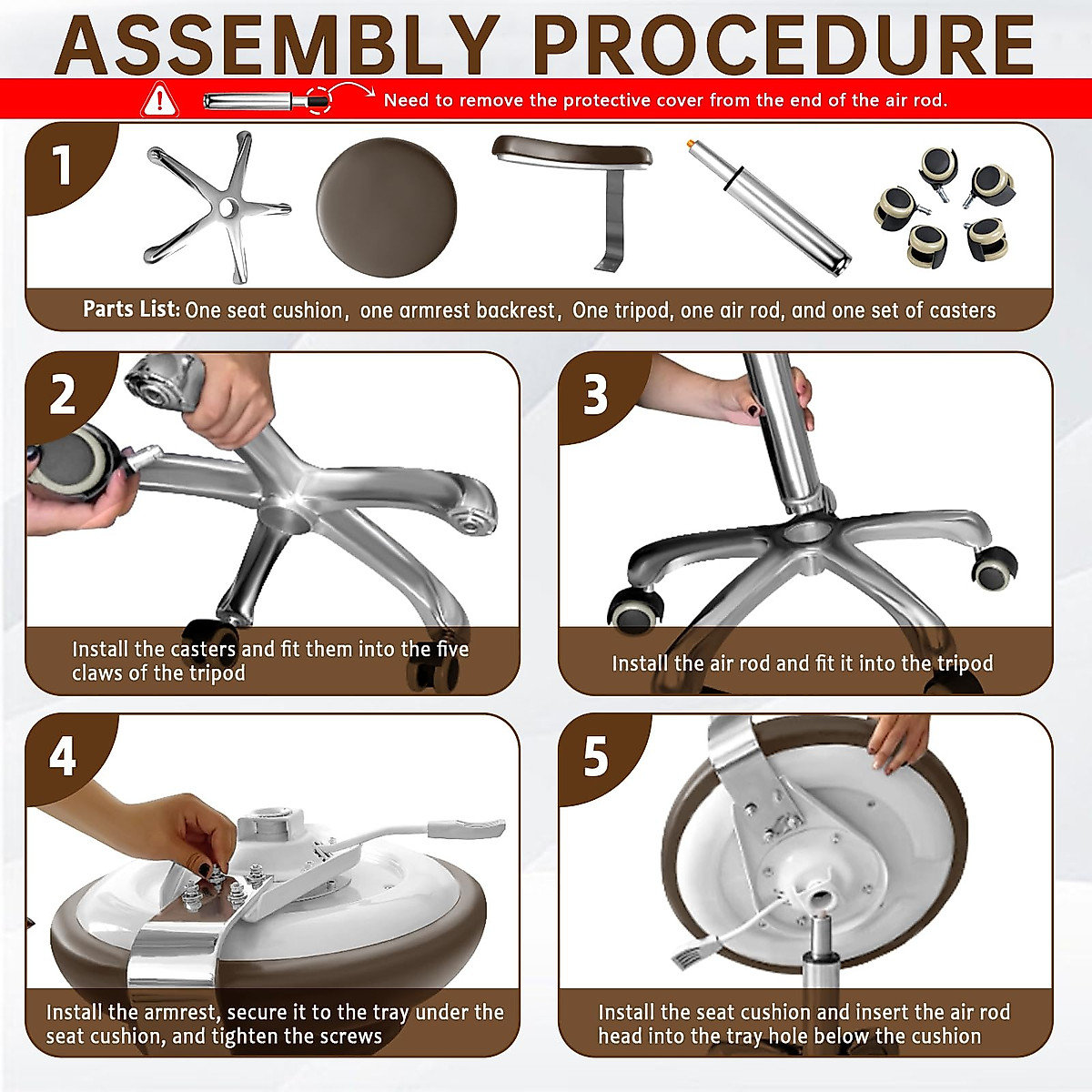 ASSEMBLY PROCEDURE

Need to remove the protective cover from the end of the air rod.

1

Parts List: One seat cushion, one armrest backrest, One tripod, one air rod, and one set of casters

2

Install the casters and fit them into the five claws of the tripod

3

Install the air rod and fit it into the tripod

4

Install the armrest, secure it to the tray under the seat cushion, and tighten the screws

5

Install the seat cushion and insert the air rod head into the tray hole below the cushion