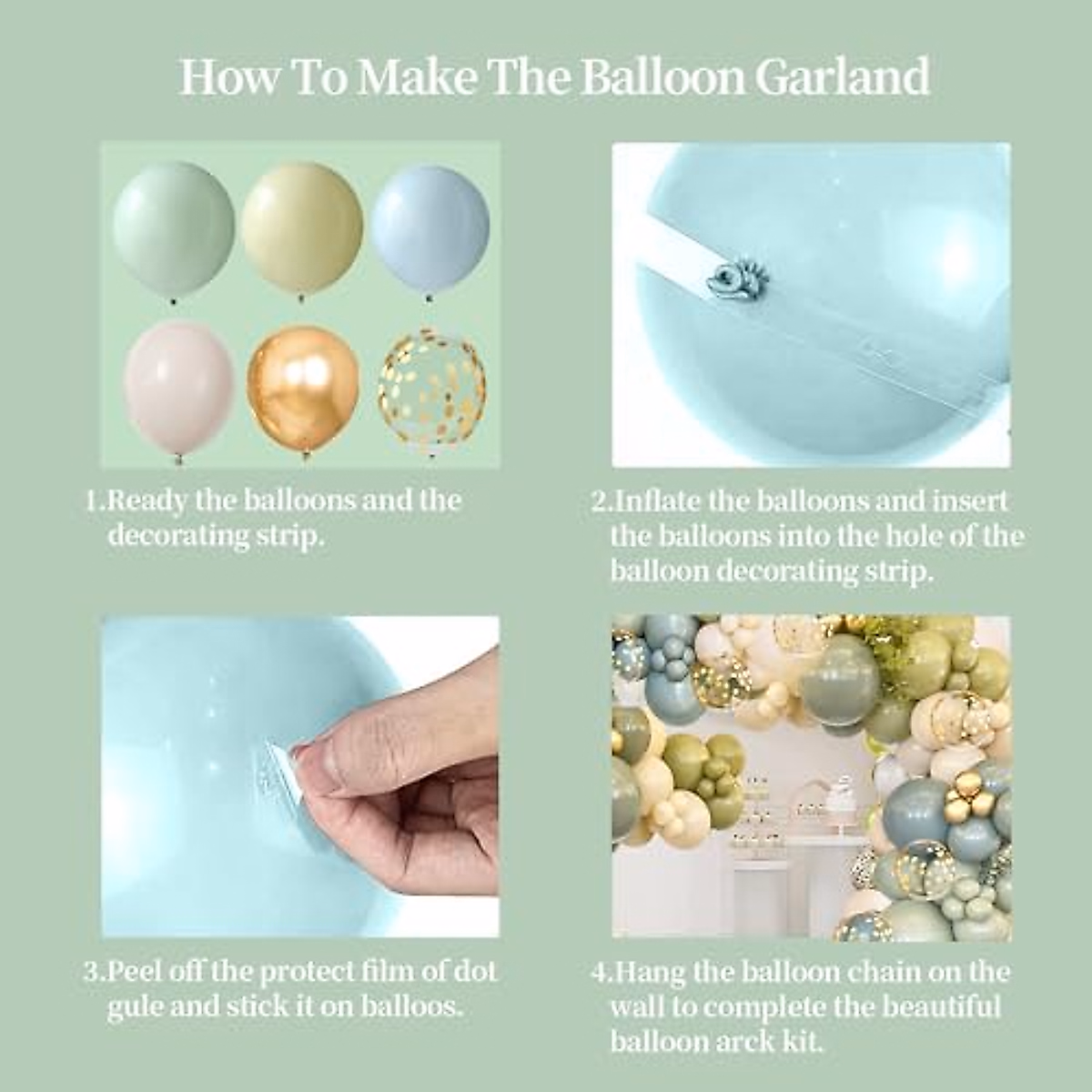 How To Make The Balloon Garland

1.Ready the balloons and the decorating strip.

2.Inflate the balloons and insert the balloons into the hole of the balloon decorating strip.

3.Peel off the protect film of dot gule and stick it on balloos.

4.Hang the balloon chain on the wall to complete the beautiful balloon arck kit.