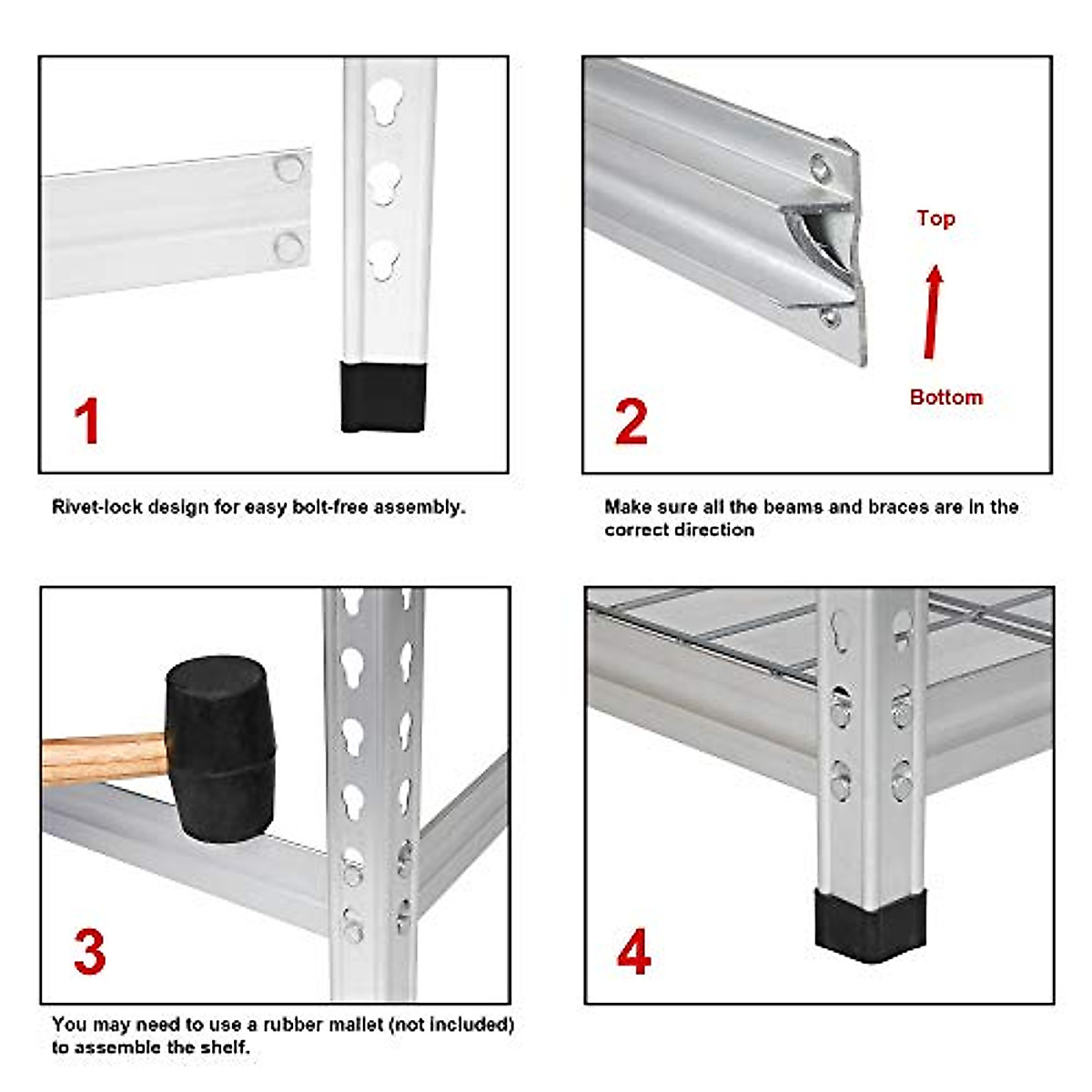 1

Rivet-lock design for easy bolt-free assembly.

Top

Bottom

2

Make sure all the beams and braces are in the correct direction

3

You may need to use a rubber mallet (not included) to assemble the shelf.

4