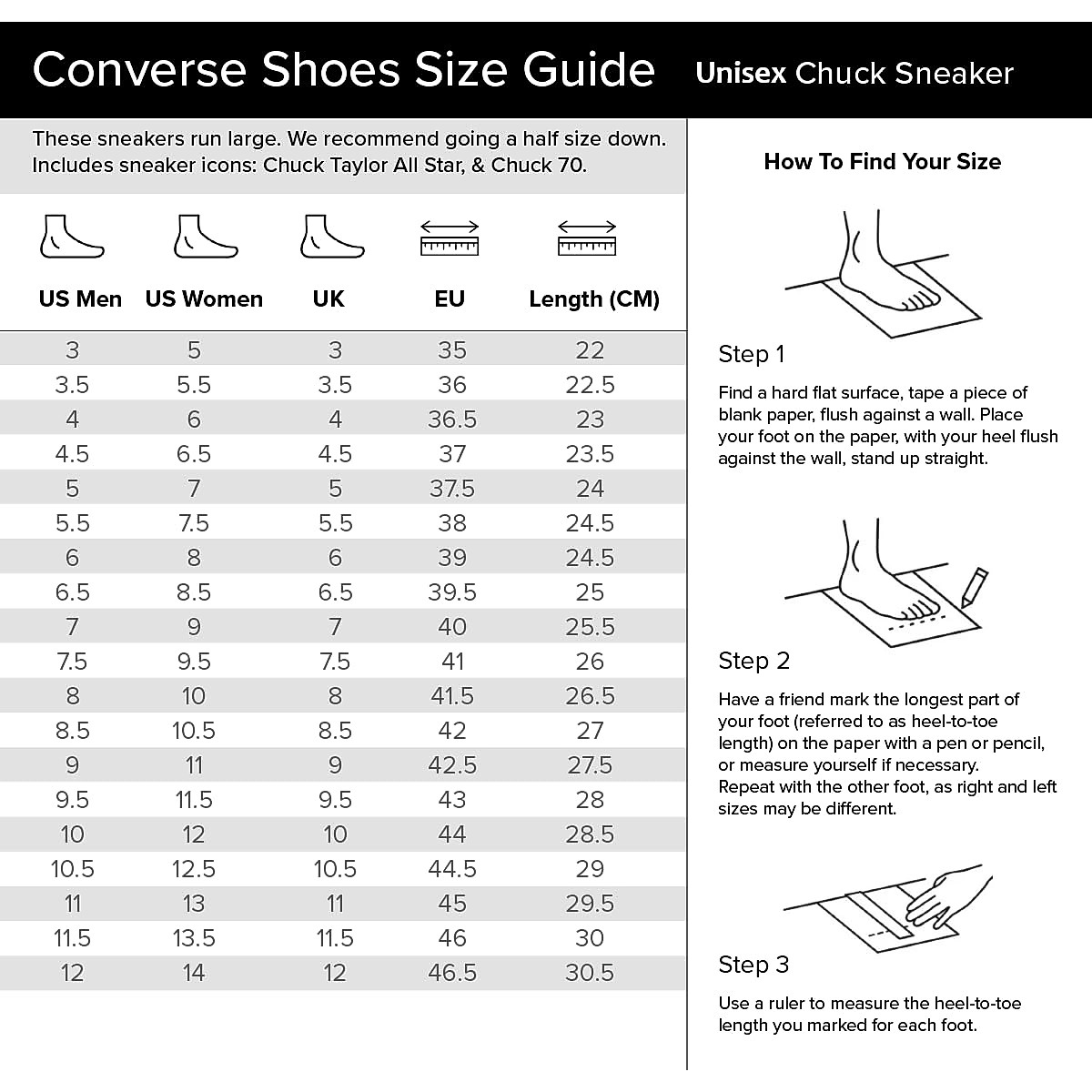 Converse Shoes Size Guide Unisex Chuck Sneaker

These sneakers run large. We recommend going a half size down. Includes sneaker icons: Chuck Taylor All Star, & Chuck 70.

| US Men | US Women | UK | EU | Length (CM) |
|---|---|---|---|---|
| 3 | 5 | 3 | 35 | 22 |
| 3.5 | 5.5 | 3.5 | 36 | 22.5 |
| 4 | 6 | 4 | 36.5 | 23 |
| 4.5 | 6.5 | 4.5 | 37 | 23.5 |
| 5 | 7 | 5 | 37.5 | 24 |
| 5.5 | 7.5 | 5.5 | 38 | 24.5 |
| 6 | 8 | 6 | 39 | 24.5 |
| 6.5 | 8.5 | 6.5 | 39.5 | 25 |
| 7 | 9 | 7 | 40 | 25.5 |
| 7.5 | 9.5 | 7.5 | 41 | 26 |
| 8 | 10 | 8 | 41.5 | 26.5 |
| 8.5 | 10.5 | 8.5 | 42 | 27 |
| 9 | 11 | 9 | 42.5 | 27.5 |
| 9.5 | 11.5 | 9.5 | 43 | 28 |
| 10 | 12 | 10 | 44 | 28.5 |
| 10.5 | 12.5 | 10.5 | 44.5 | 29 |
| 11 | 13 | 11 | 45 | 29.5 |
| 11.5 | 13.5 | 11.5 | 46 | 30 |
| 12 | 14 | 12 | 46.5 | 30.5 |

How To Find Your Size

Step 1

Find a hard flat surface, tape a piece of blank paper, flush against a wall. Place your foot on the paper, with your heel flush against the wall, stand up straight.

Step 2

Have a friend mark the longest part of your foot (referred to as heel-to-toe length) on the paper with a pen or pencil, or measure yourself if necessary.
Repeat with the other foot, as right and left sizes may be different.

Step 3

Use a ruler to measure the heel-to-toe length you marked for each foot.