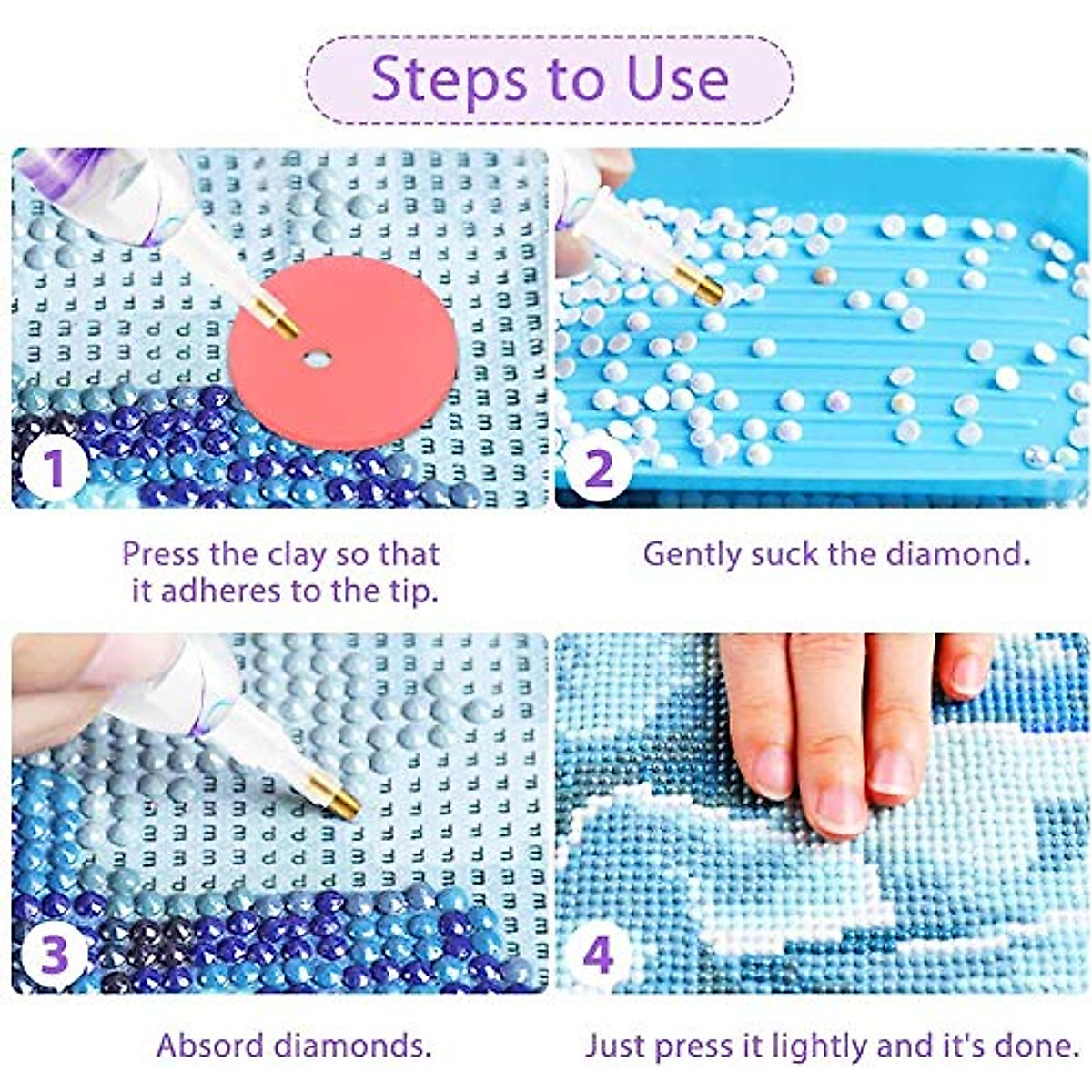 Steps to Use

1

Press the clay so that it adheres to the tip.

2

Gently suck the diamond.

3

Absord diamonds.

4

Just press it lightly and it's done.