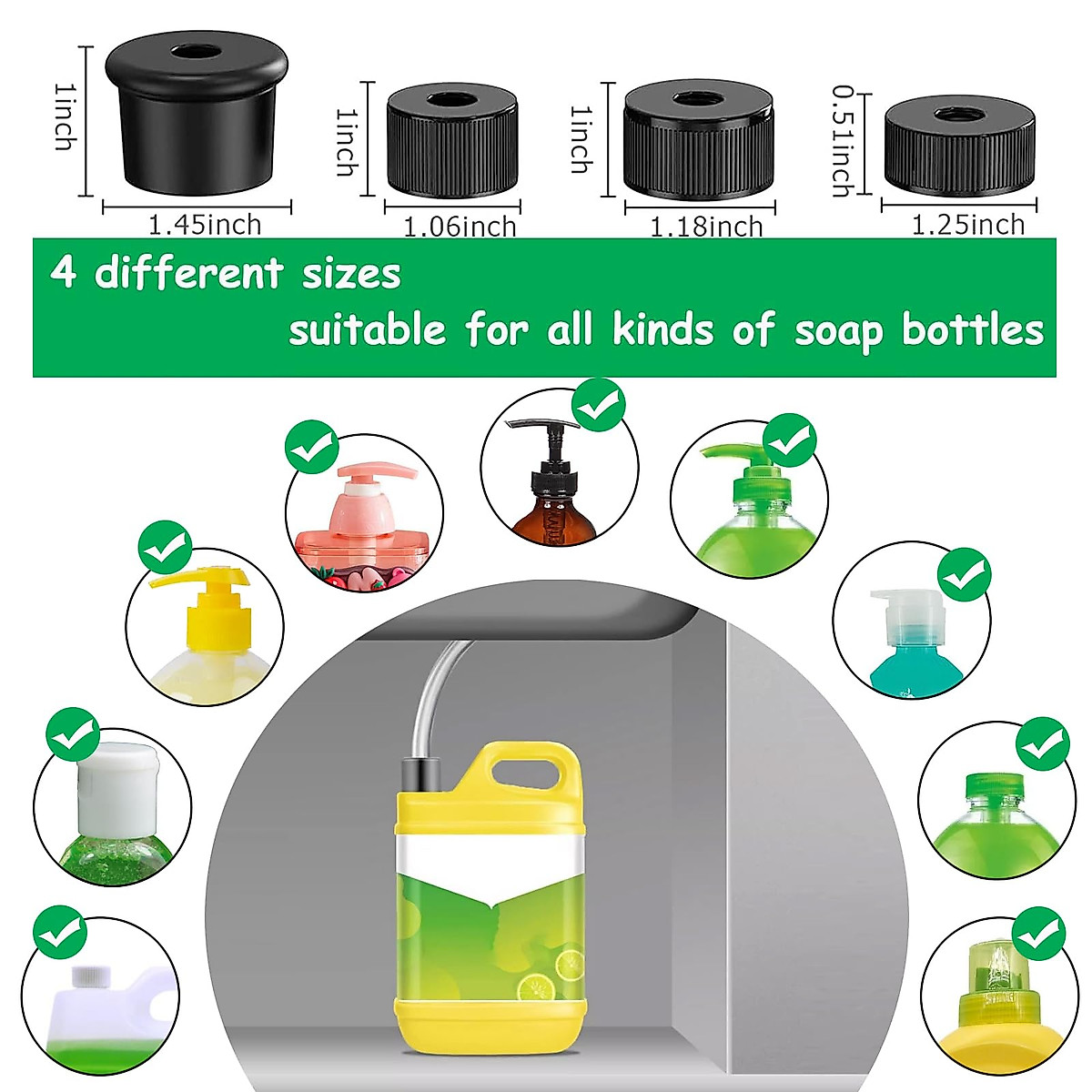 1inch
1.45inch
1inch
1.06inch
1inch
1.18inch
0.51inch
1.25inch

4 different sizes
suitable for all kinds of soap bottles