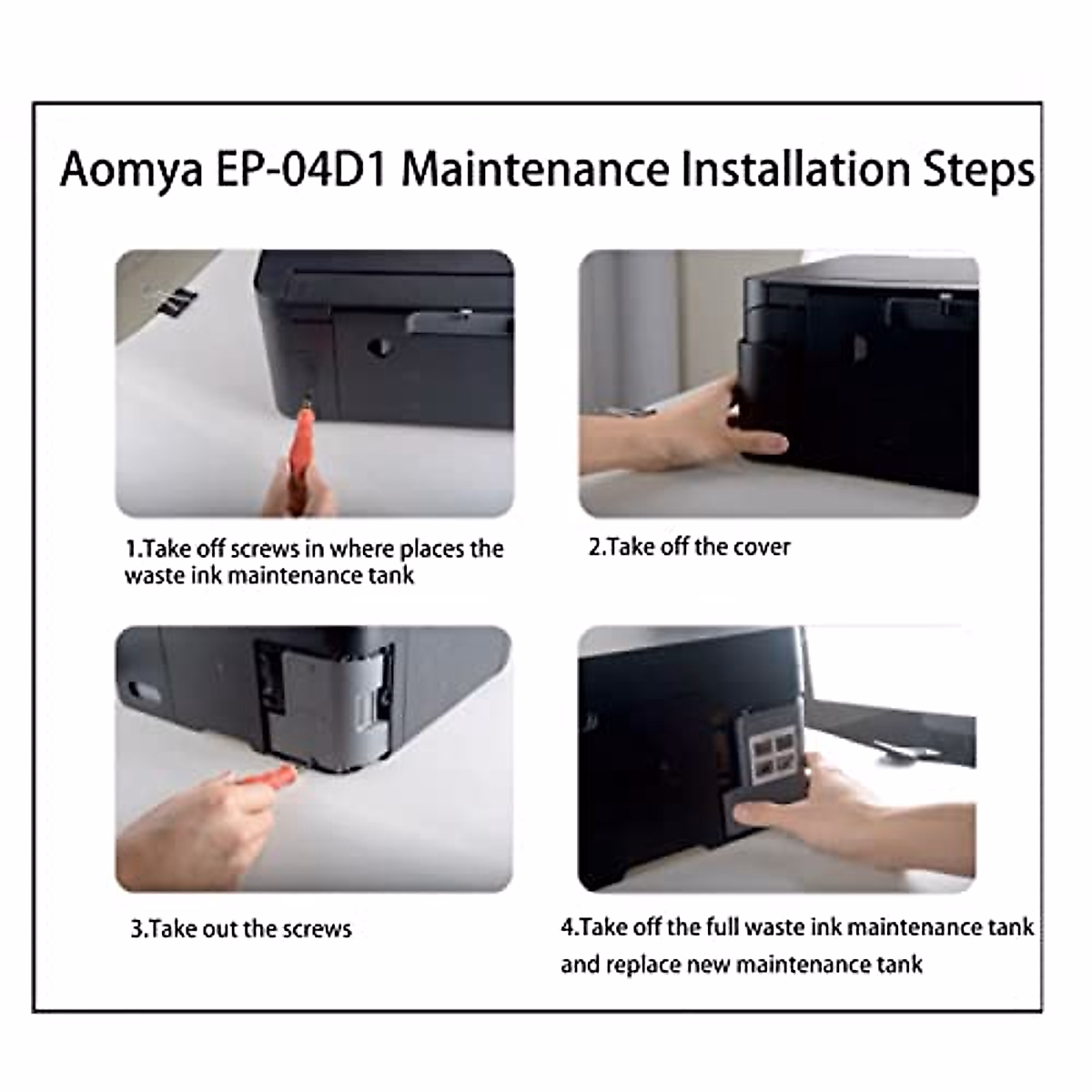 Aomya EP-04D1 Maintenance Installation Steps

1.Take off screws in where places the waste ink maintenance tank

2.Take off the cover

3.Take out the screws

4.Take off the full waste ink maintenance tank and replace new maintenance tank