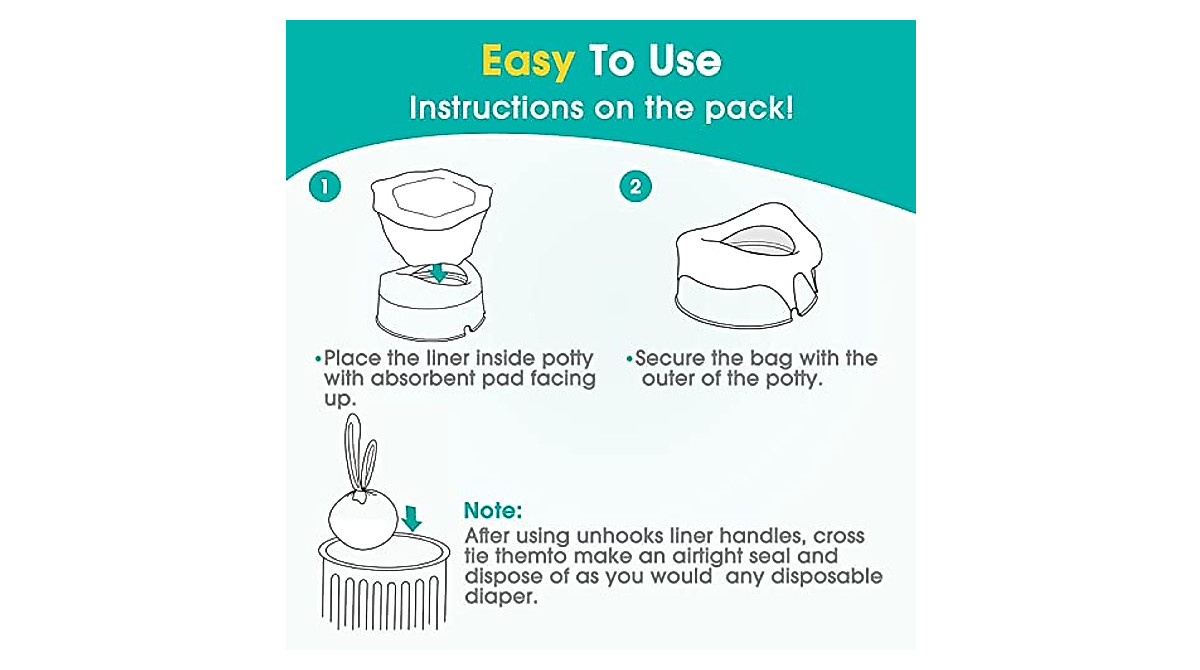 Easy To Use
Instructions on the pack!

1

•Place the liner inside potty with absorbent pad facing up.

2

•Secure the bag with the outer of the potty.

Note:
After using unhooks liner handles, cross tie themto make an airtight seal and dispose of as you would any disposable diaper.