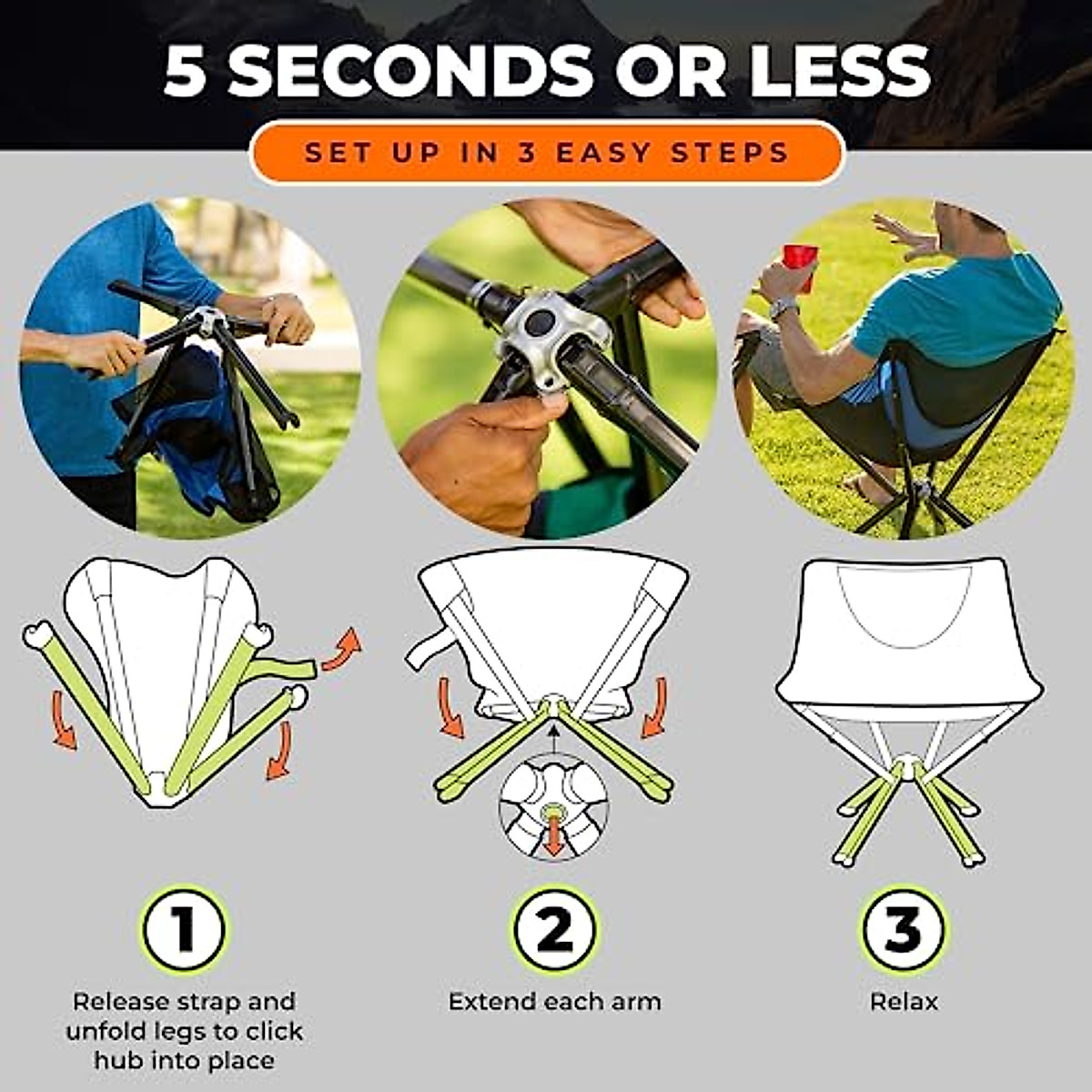 5 SECONDS OR LESS

SET UP IN 3 EASY STEPS

1

Release strap and unfold legs to click hub into place

2

Extend each arm

3

Relax