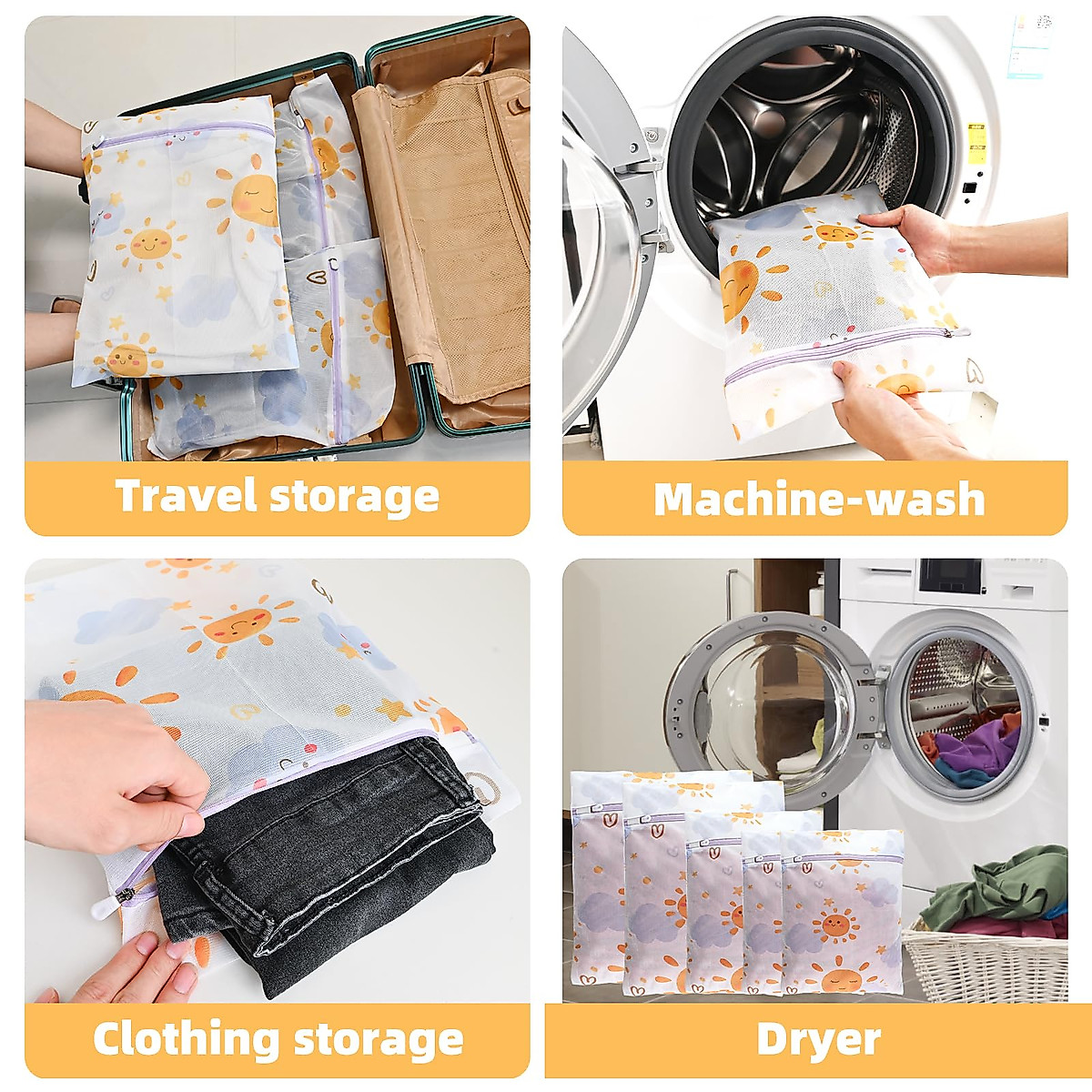 Travel storage

Machine-wash

Clothing storage

Dryer