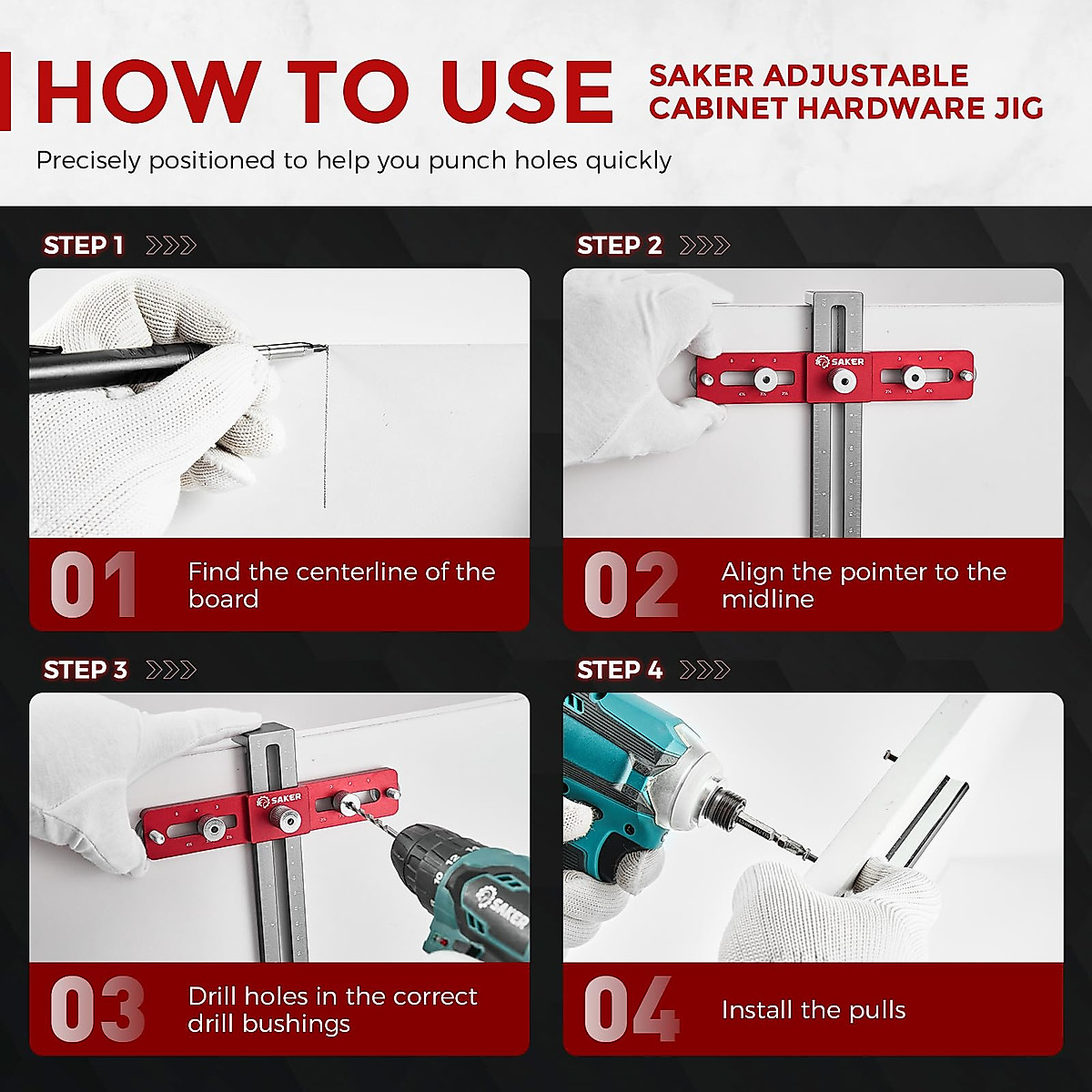 HOW TO USE SAKER ADJUSTABLE CABINET HARDWARE JIG

Precisely positioned to help you punch holes quickly

STEP 1

01 Find the centerline of the board

STEP 2

SAKER

02 Align the pointer to the midline

STEP 3

SAKER

SAKER

03 Drill holes in the correct drill bushings

STEP 4

04 Install the pulls