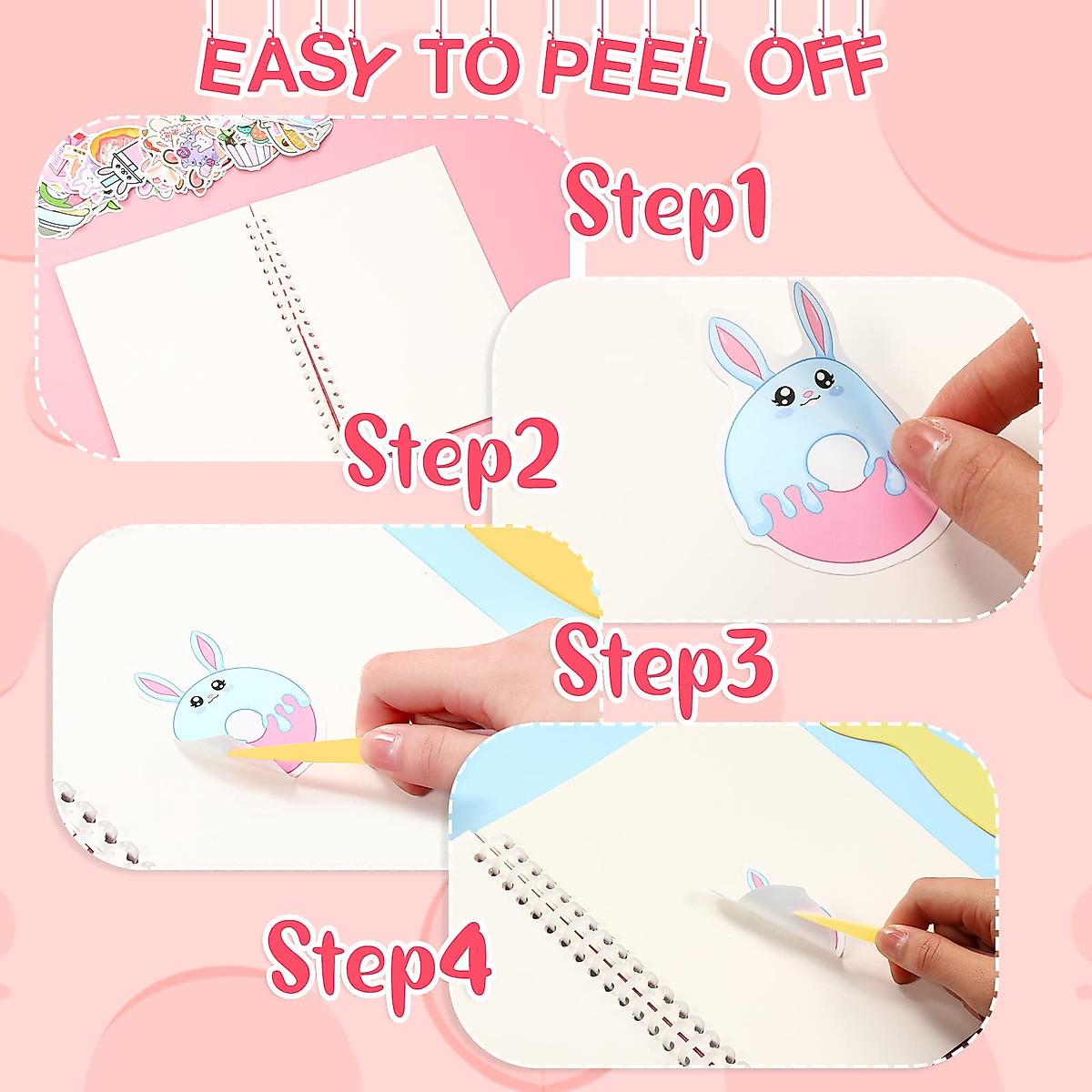 EASY TO PEEL OFF

Step1

Step2

Step3

Step4