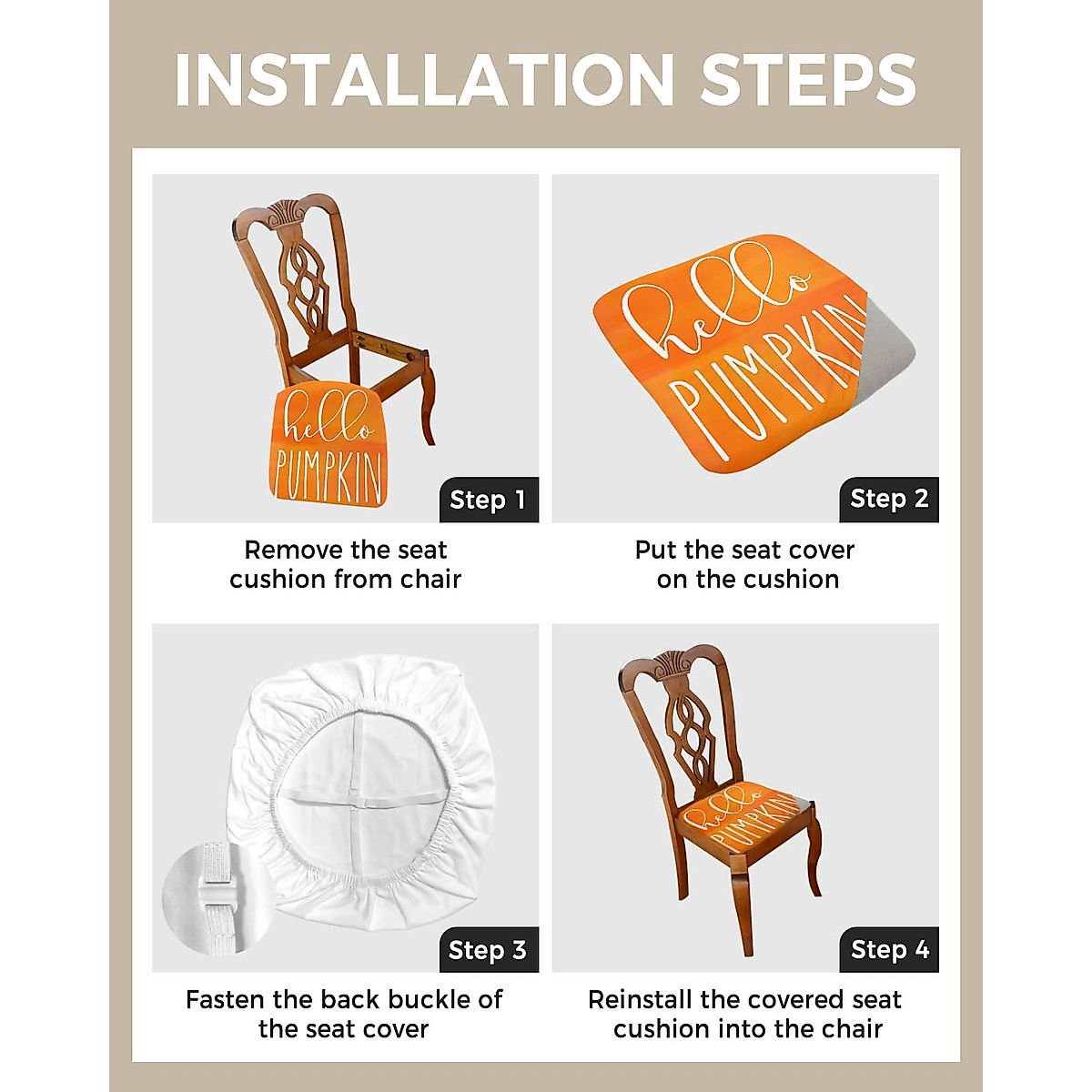 INSTALLATION STEPS

hello
PUMPKIN

Step 1

Remove the seat cushion from chair

hello
PUMPKIN

Step 2

Put the seat cover on the cushion

Step 3

Fasten the back buckle of the seat cover

hello
PUMPKIN

Step 4

Reinstall the covered seat cushion into the chair