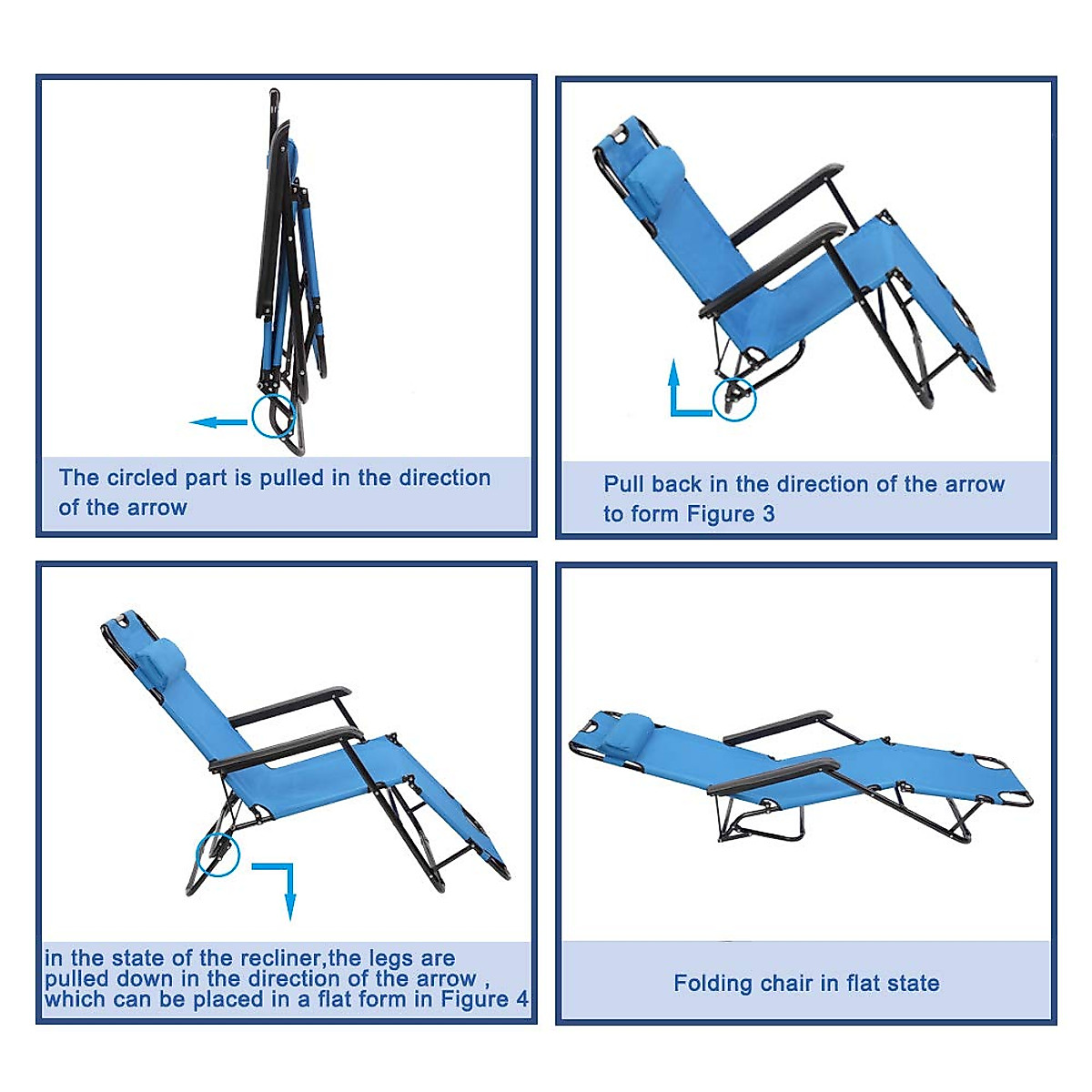 The circled part is pulled in the direction of the arrow

Pull back in the direction of the arrow to form Figure 3

in the state of the recliner,the legs are pulled down in the direction of the arrow , which can be placed in a flat form in Figure 4

Folding chair in flat state