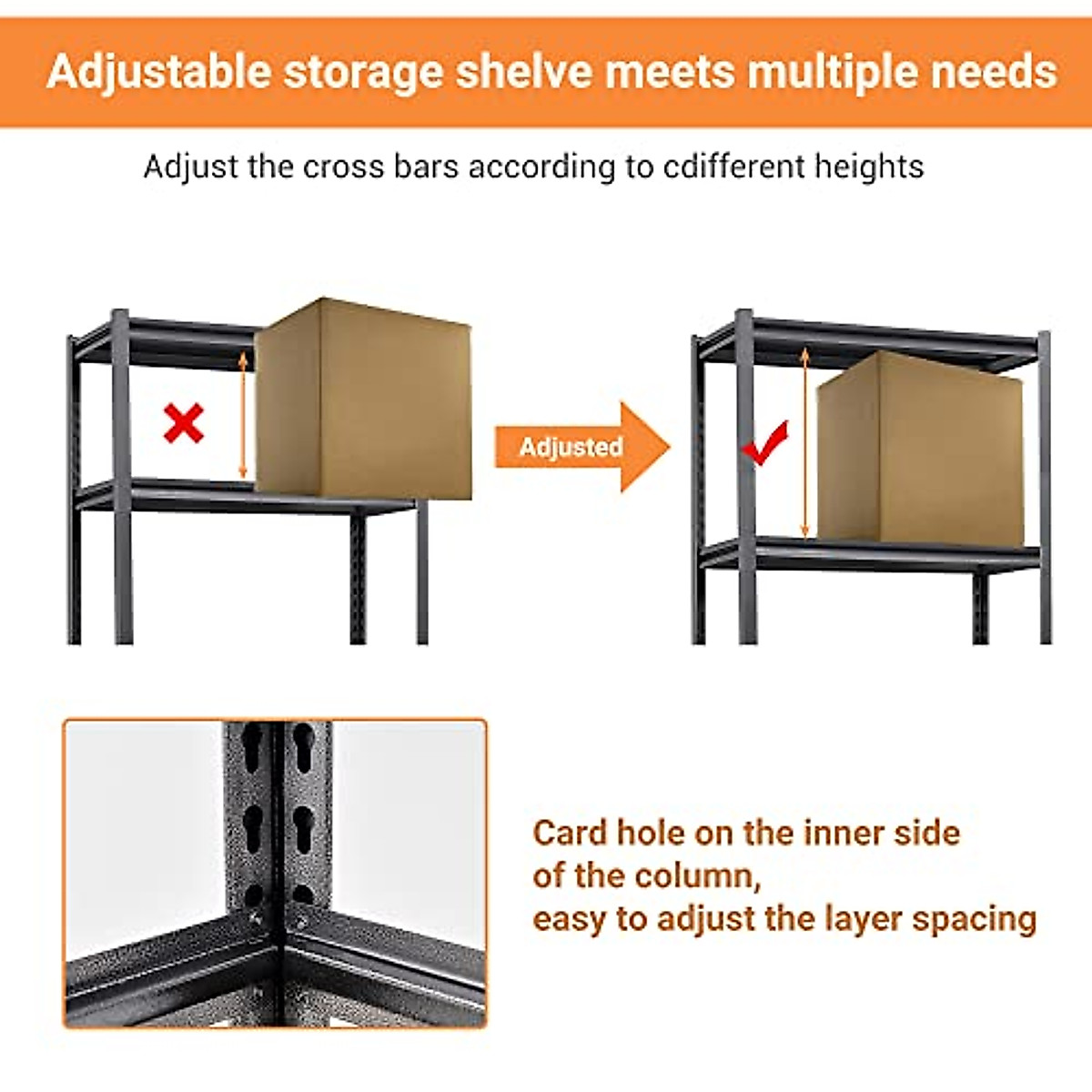 Adjustable storage shelve meets multiple needs

Adjust the cross bars according to cdifferent heights

Adjusted

Card hole on the inner side of the column, easy to adjust the layer spacing