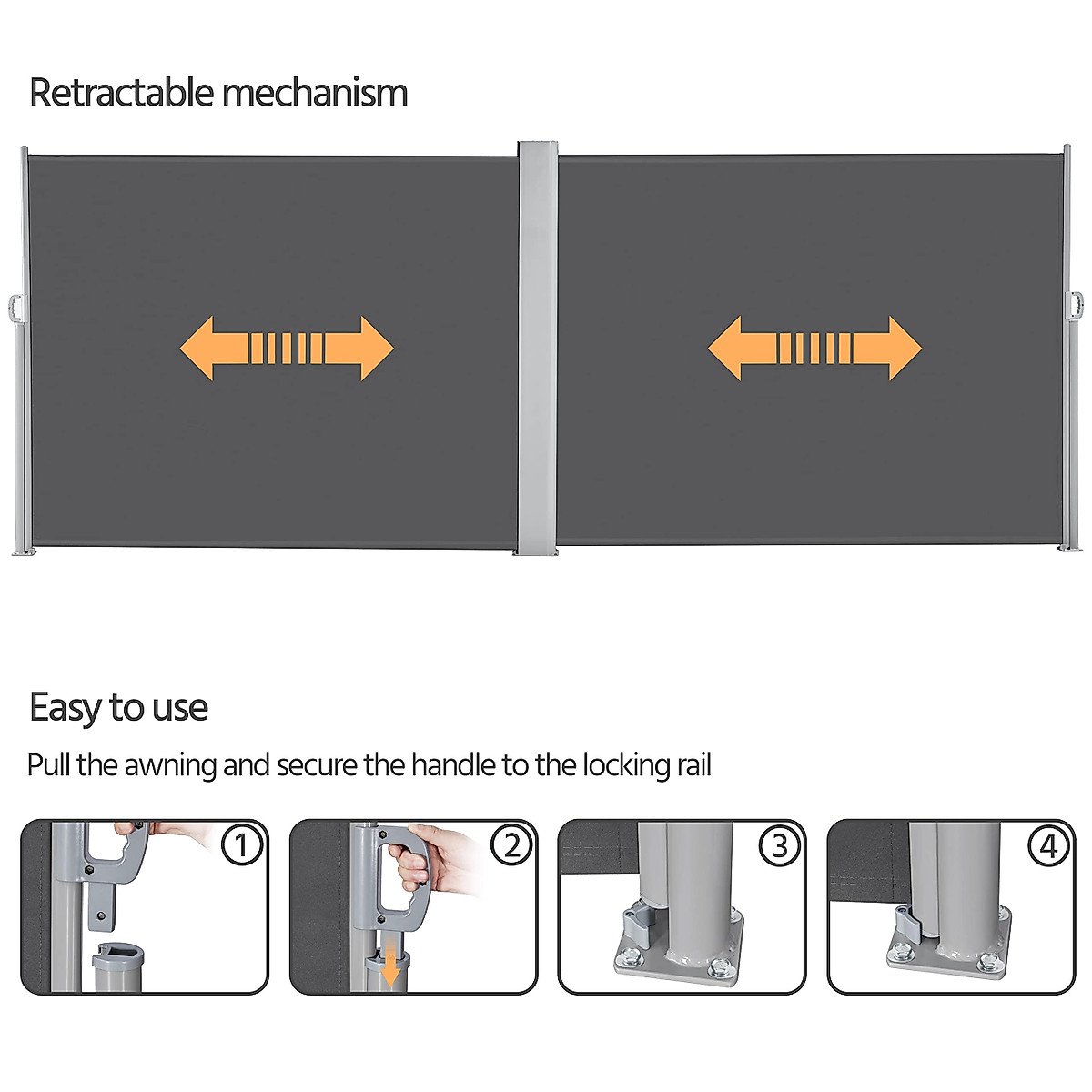 Retractable mechanism

Easy to use

Pull the awning and secure the handle to the locking rail

1

2

3

4