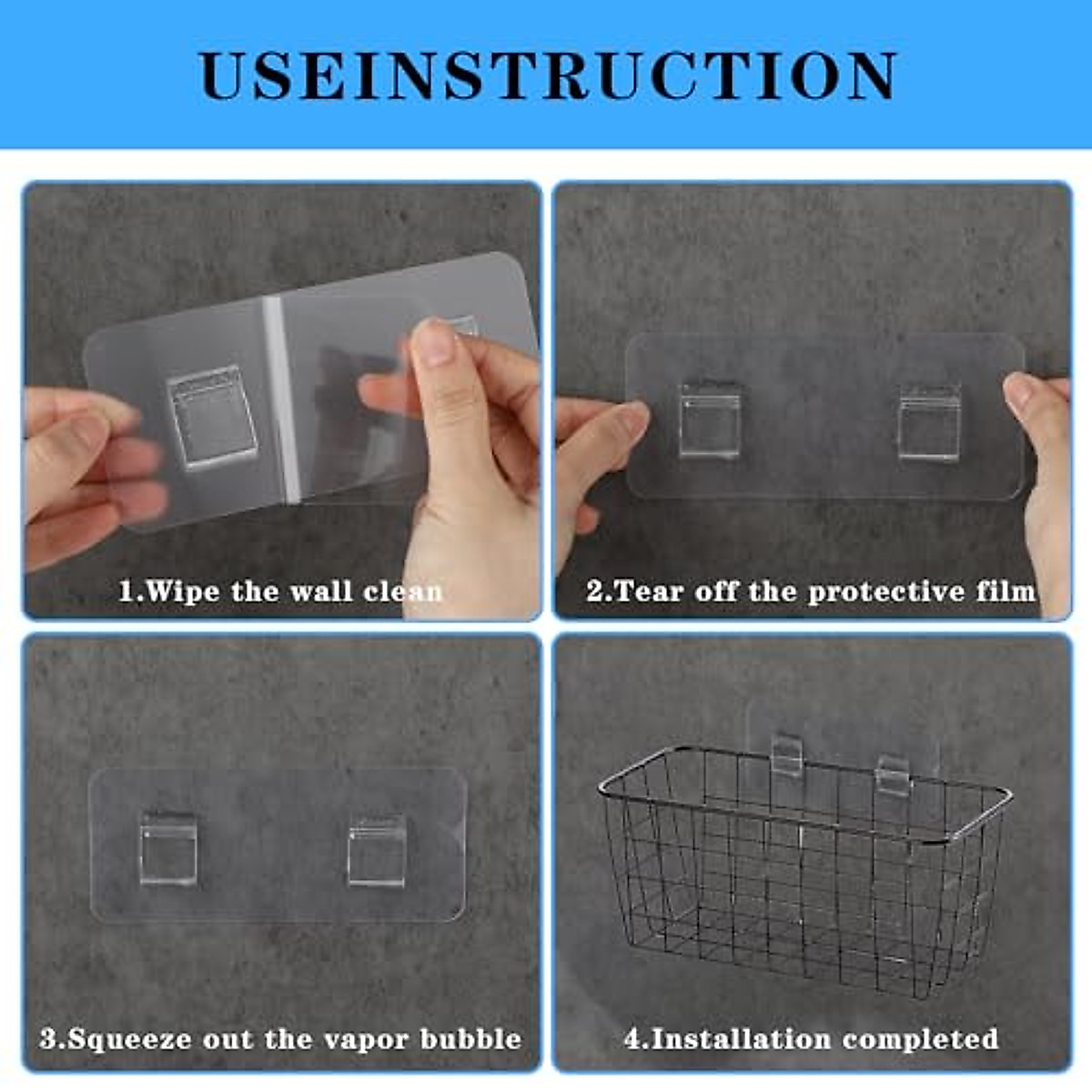 USEINSTRUCTION

1.Wipe the wall clean

2.Tear off the protective film

3.Squeeze out the vapor bubble

4.Installation completed