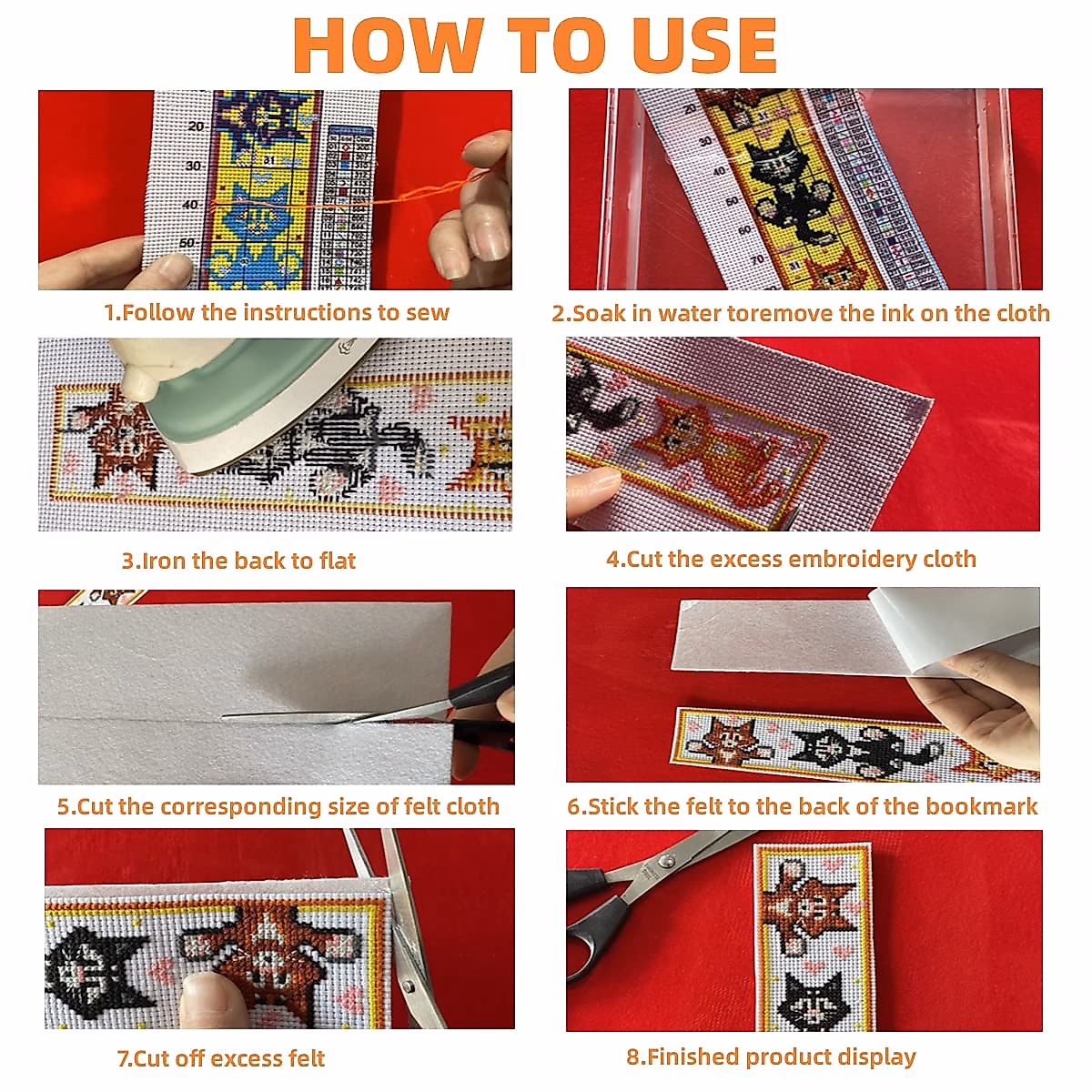 HOW TO USE

20
30
40
50

1.Follow the instructions to sew

20
30
40
50
60
70

2.Soak in water toremove the ink on the cloth

3.Iron the back to flat

4.Cut the excess embroidery cloth

5.Cut the corresponding size of felt cloth

6.Stick the felt to the back of the bookmark

7.Cut off excess felt

8.Finished product display