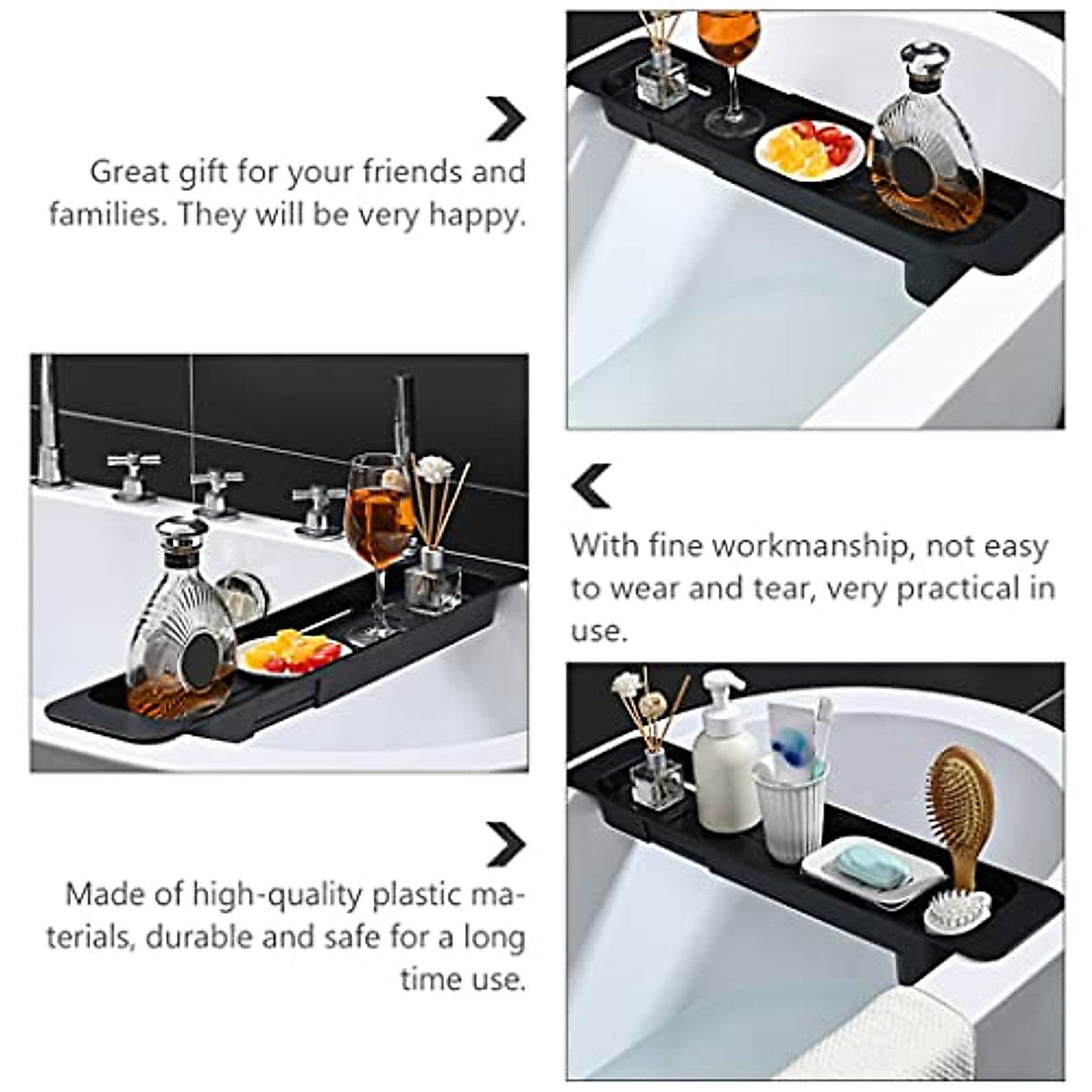 Great gift for your friends and families. They will be very happy.

With fine workmanship, not easy to wear and tear, very practical in use.

Made of high-quality plastic materials, durable and safe for a long time use.