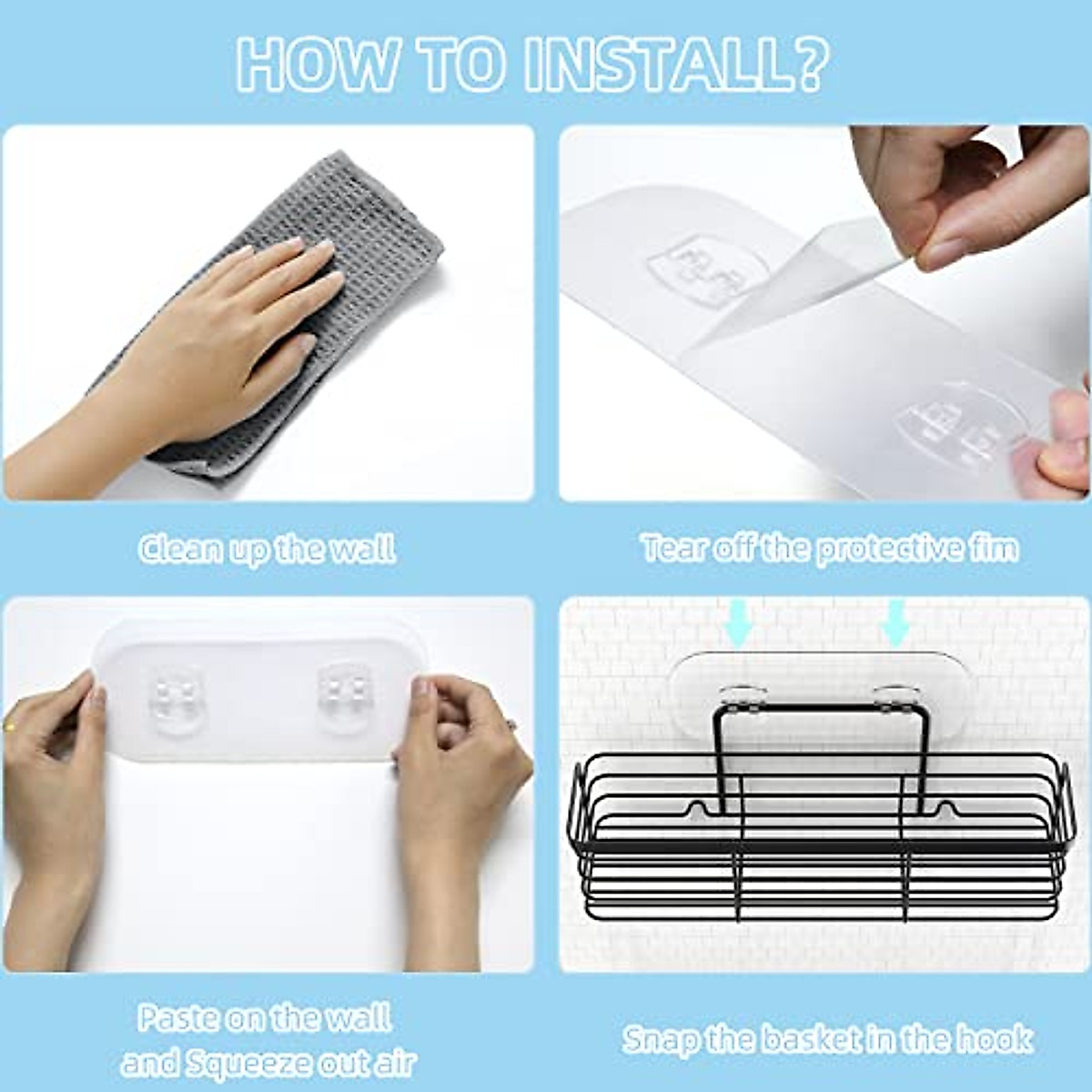 HOW TO INSTALL?

Clean up the wall

Tear off the protective fim

Paste on the wall and Squeeze out air

Snap the basket in the hook