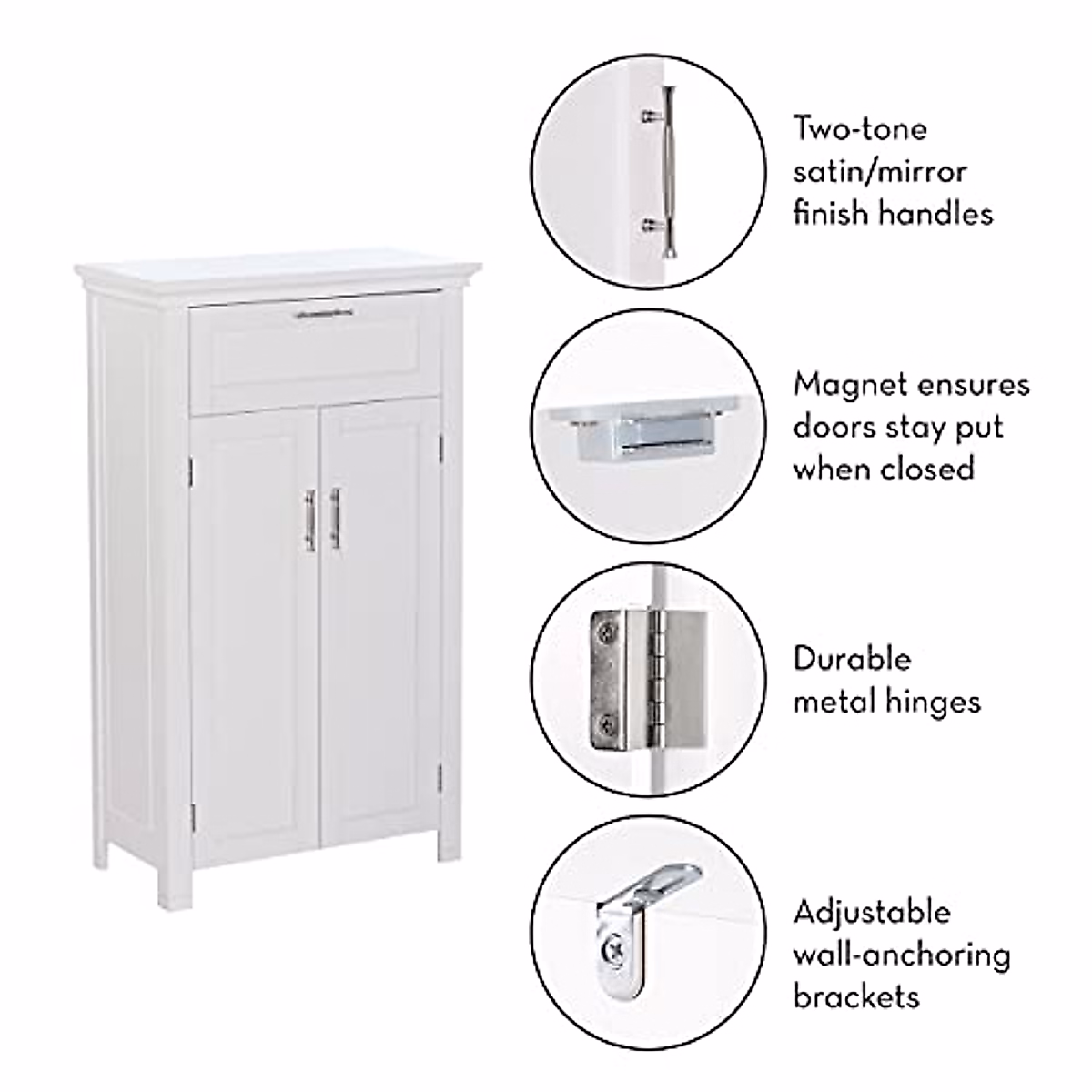 Two-tone satin/mirror finish handles

Magnet ensures doors stay put when closed

Durable metal hinges

Adjustable wall-anchoring brackets