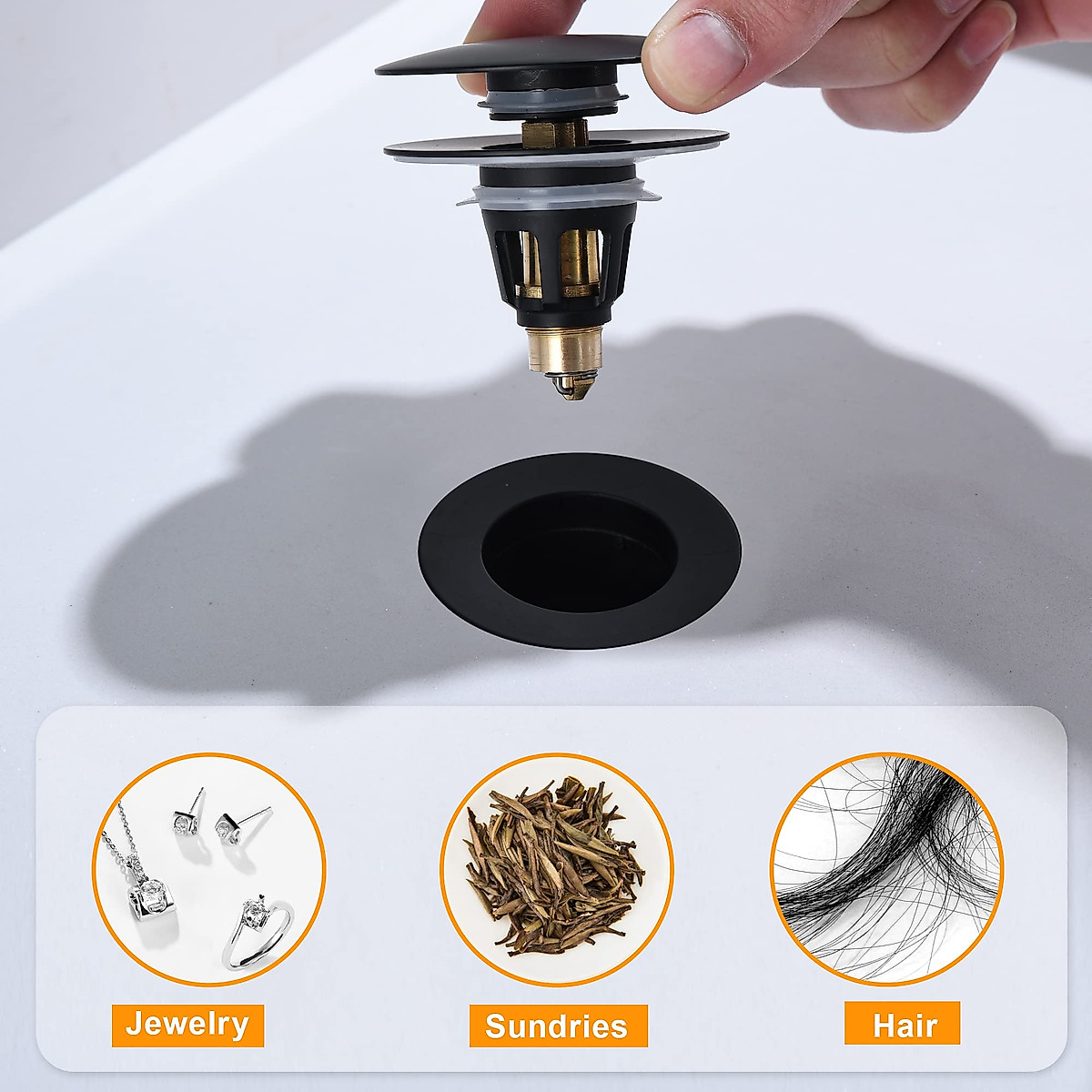 Jewelry
Sundries
Hair