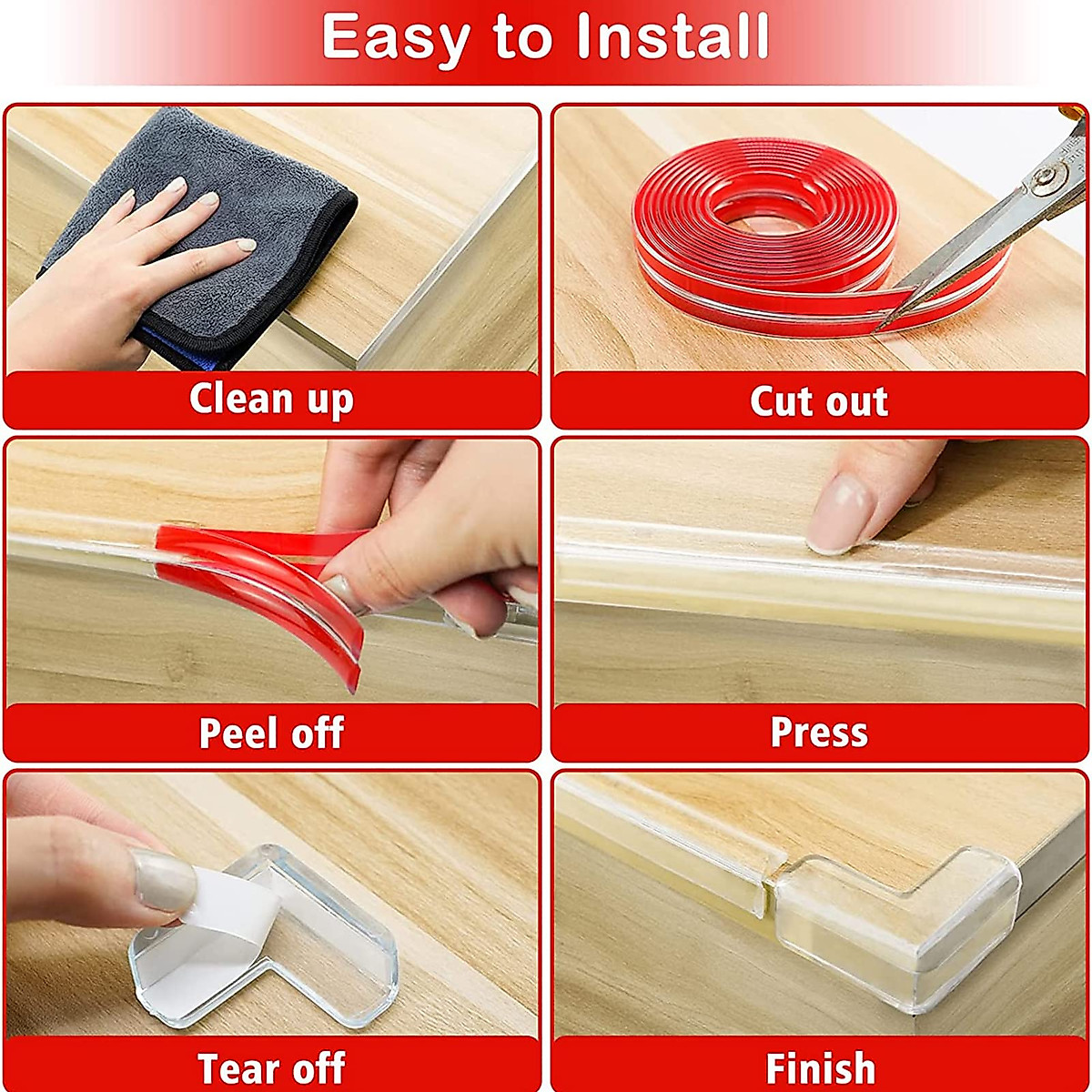 Easy to Install

Clean up

Cut out

Peel off

Press

Tear off

Finish