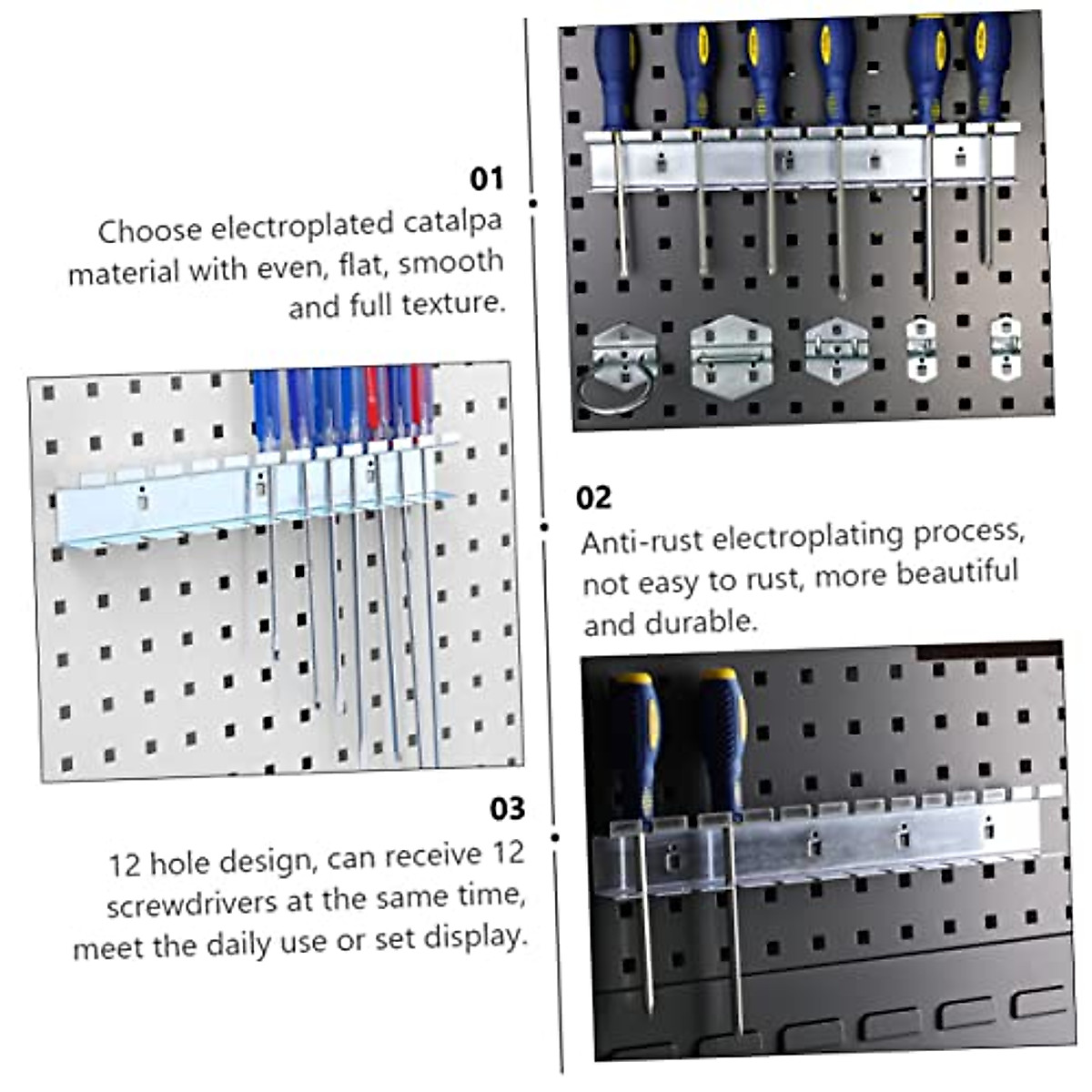 01
Choose electroplated catalpa material with even, flat, smooth and full texture.

02
Anti-rust electroplating process, not easy to rust, more beautiful and durable.

03
12 hole design, can receive 12 screwdrivers at the same time, meet the daily use or set display.