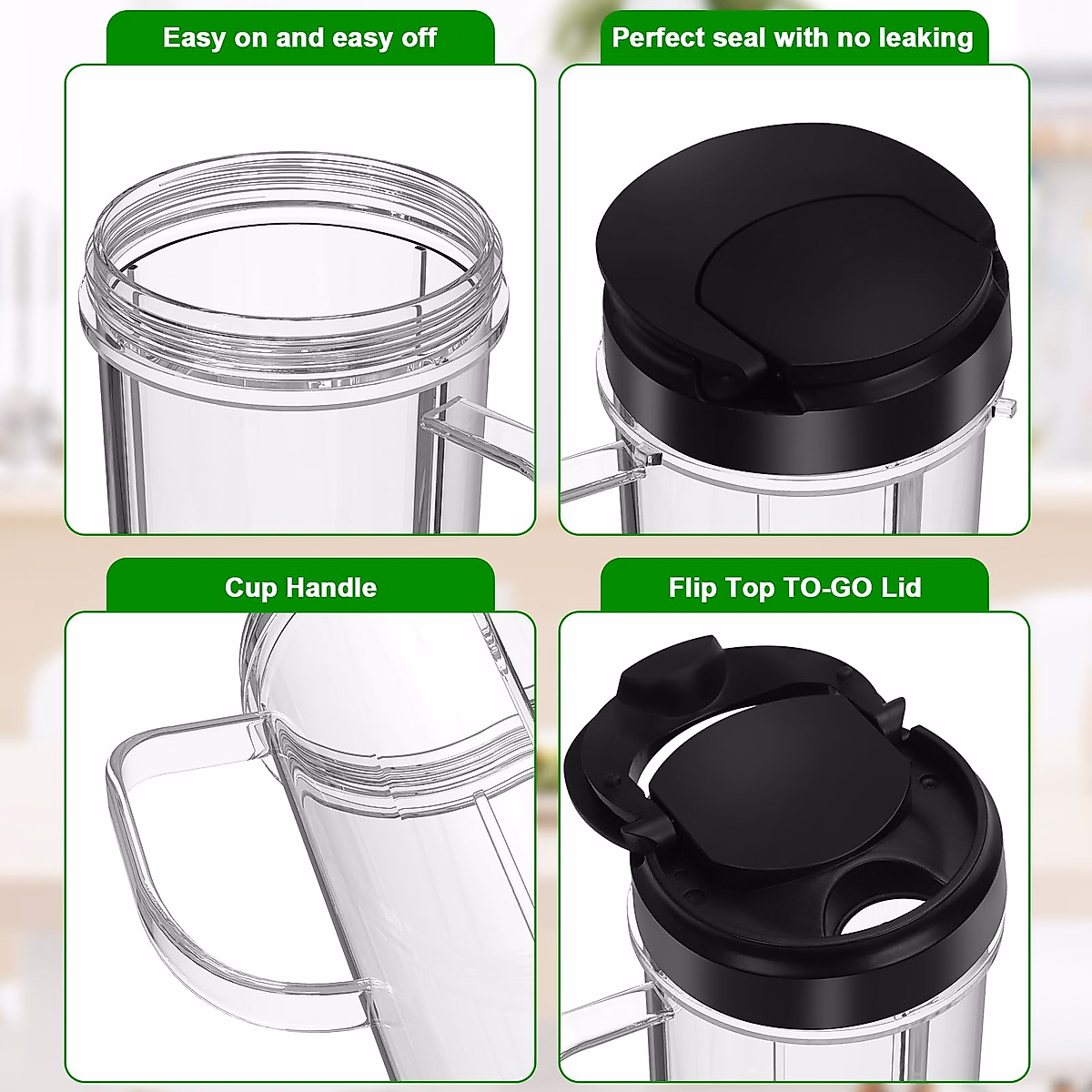 Easy on and easy off

Perfect seal with no leaking

Cup Handle

Flip Top TO-GO Lid