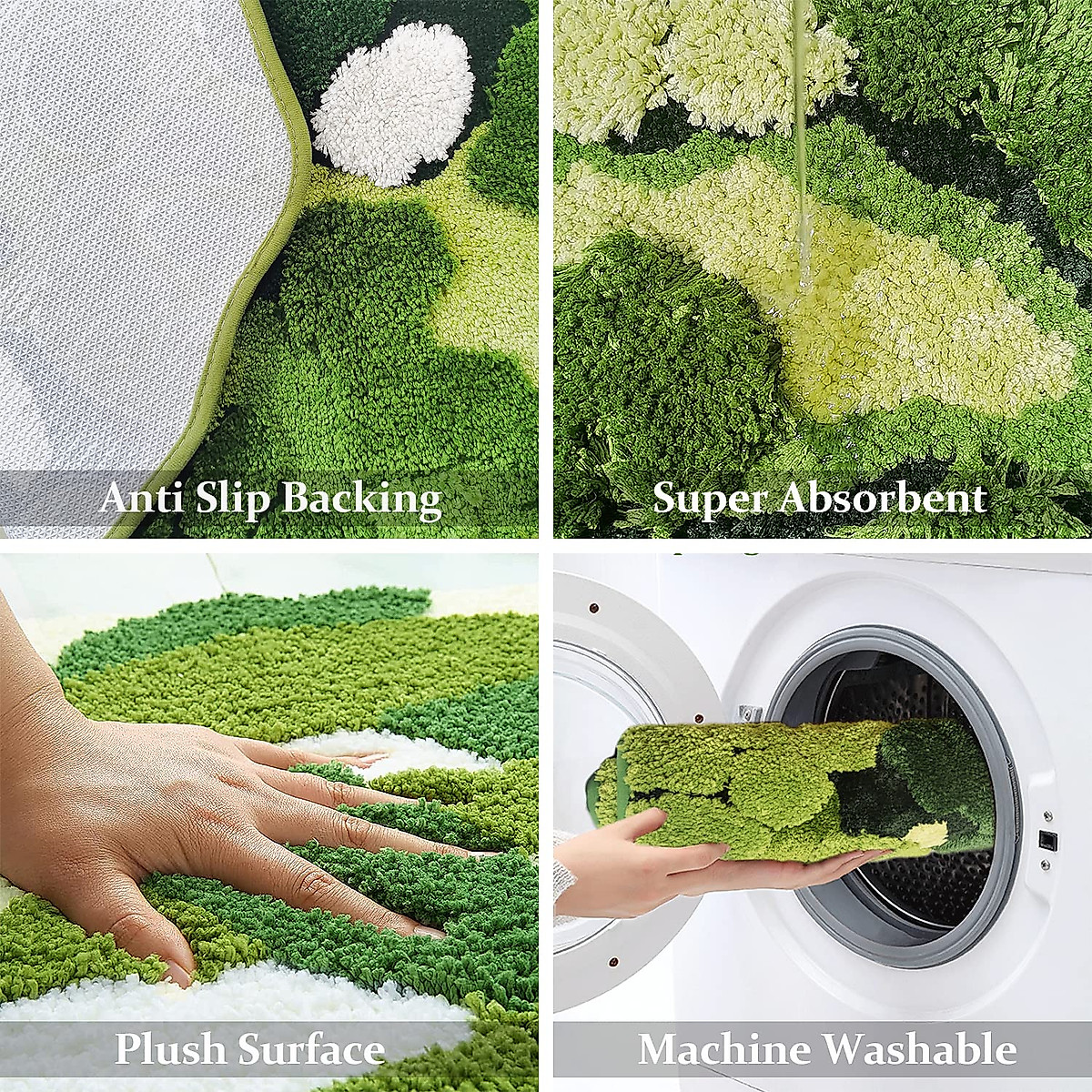 Anti Slip Backing

Super Absorbent

Plush Surface

Machine Washable