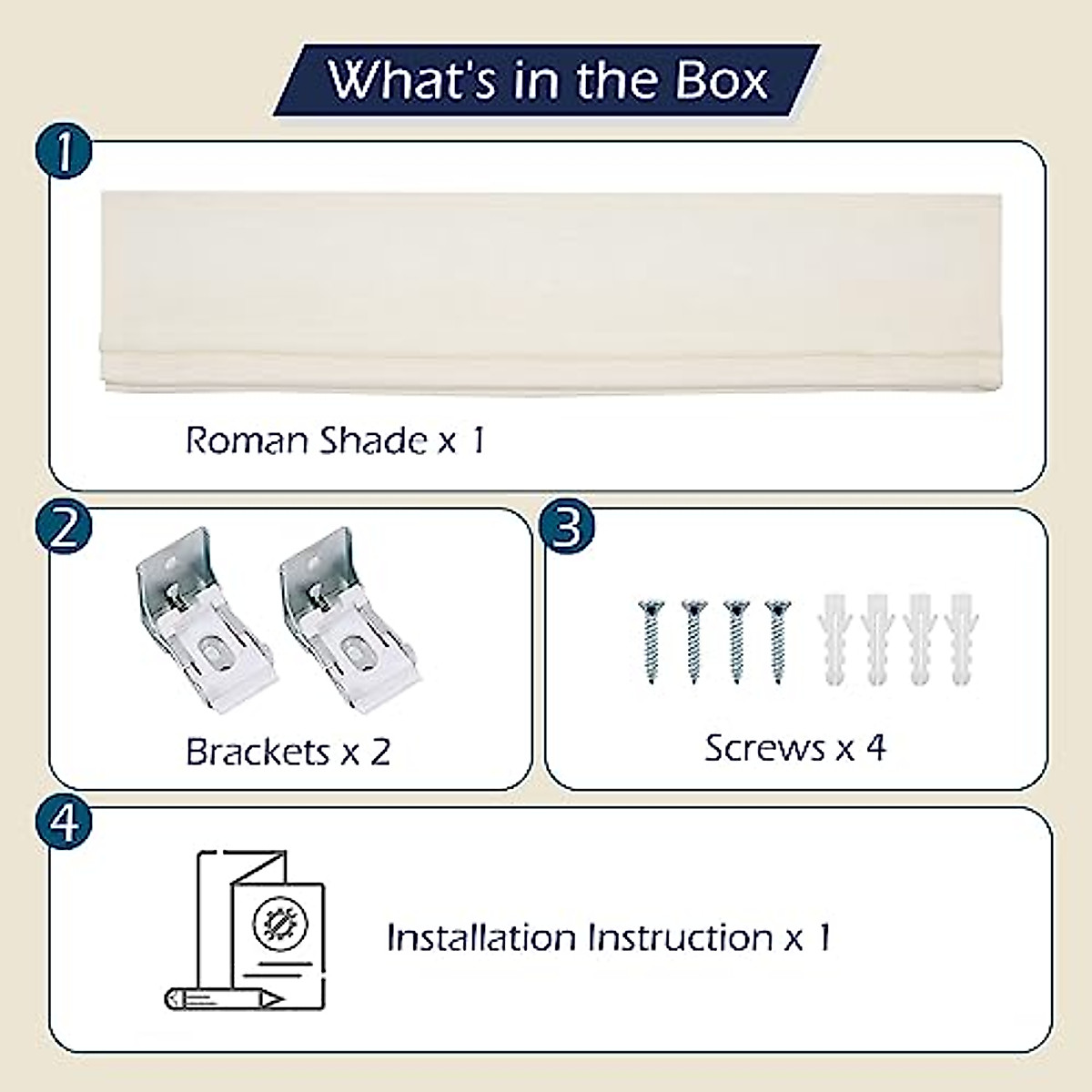 What's in the Box

1

Roman Shade x 1

2

Brackets x 2

3

Screws x 4

4

Installation Instruction x 1