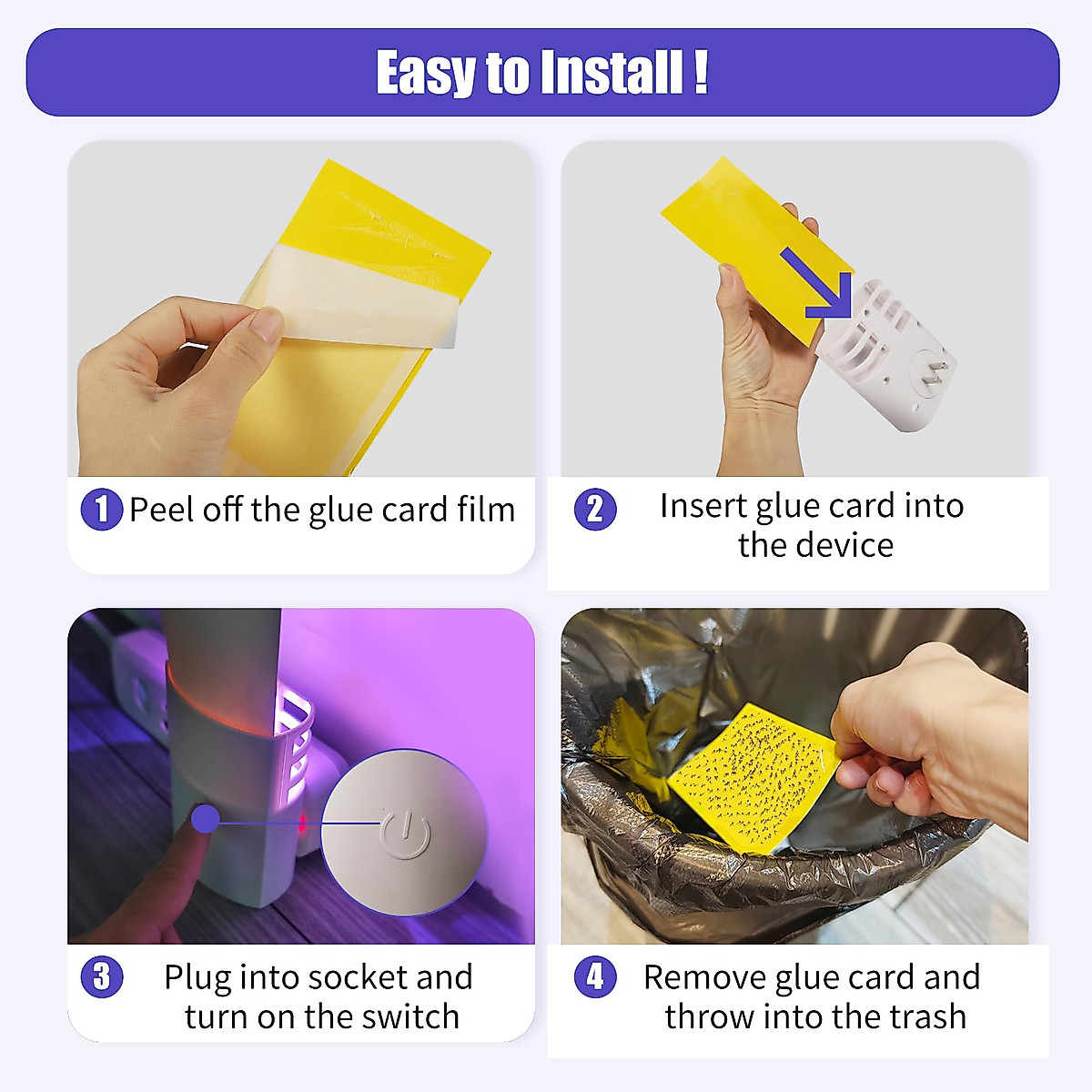 Easy to Install !

1 Peel off the glue card film

2 Insert glue card into the device

3 Plug into socket and turn on the switch

4 Remove glue card and throw into the trash