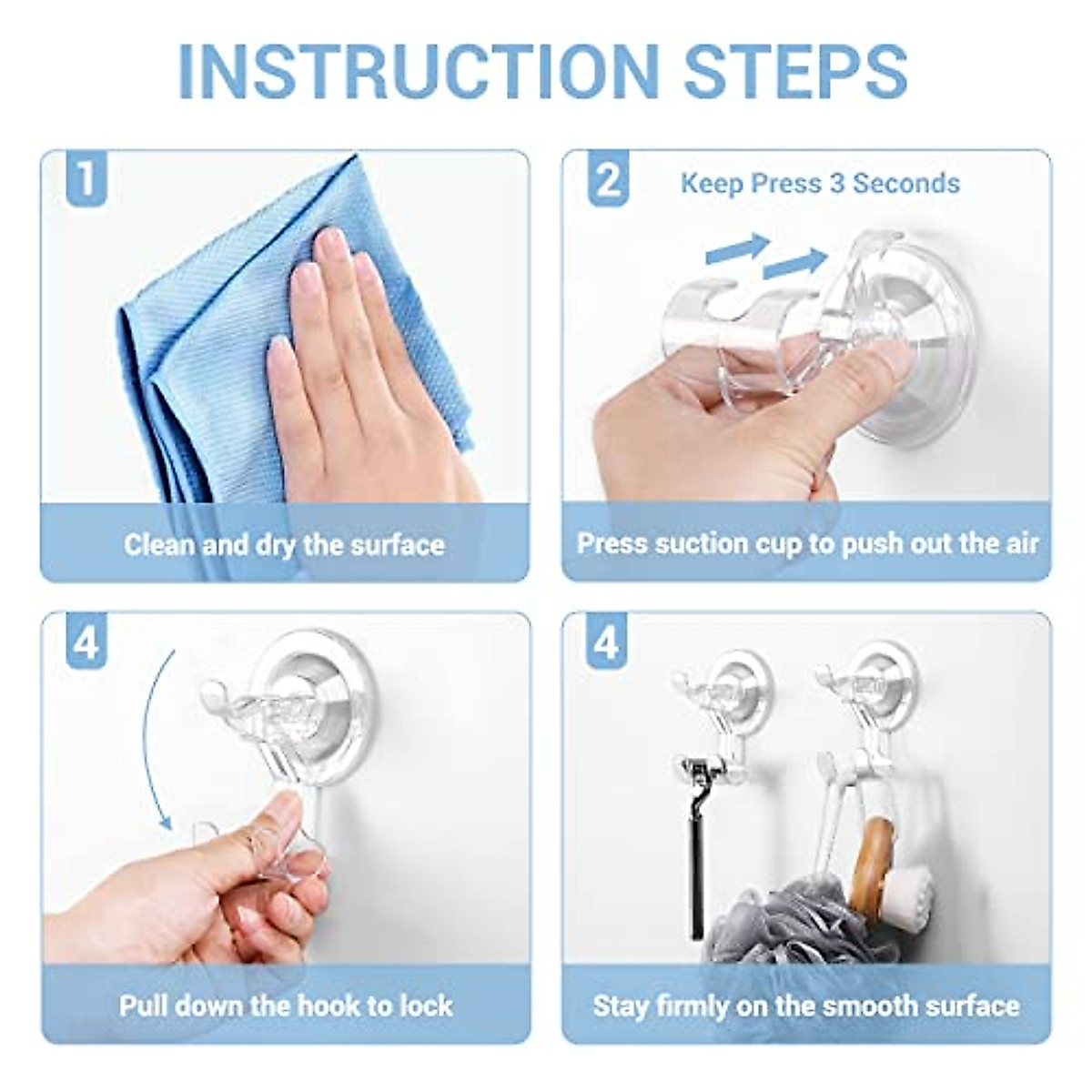 INSTRUCTION STEPS

1

Clean and dry the surface

2

Keep Press 3 Seconds

Press suction cup to push out the air

4

Pull down the hook to lock

4

Stay firmly on the smooth surface