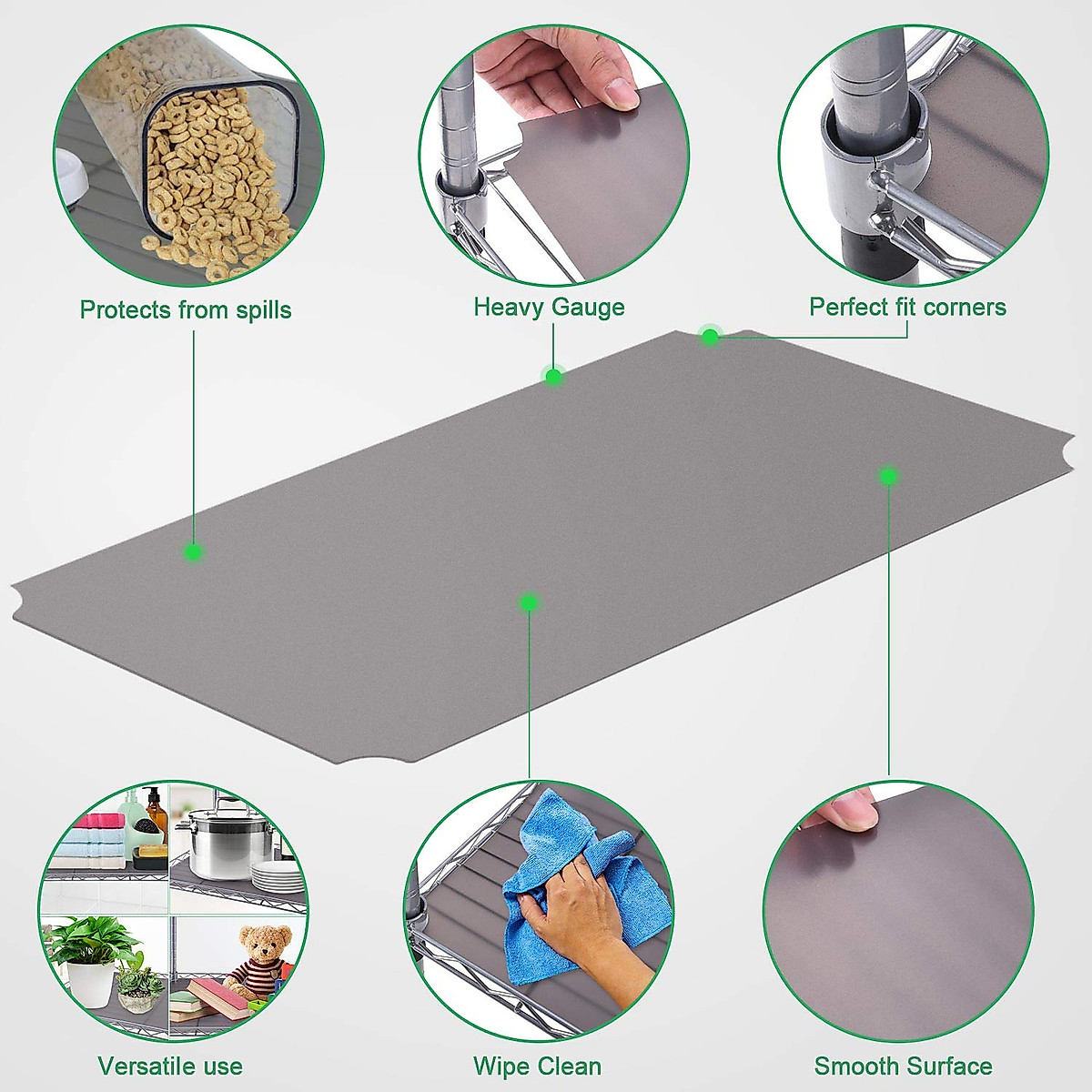 Protects from spills

Heavy Gauge

Perfect fit corners

Versatile use

Wipe Clean

Smooth Surface