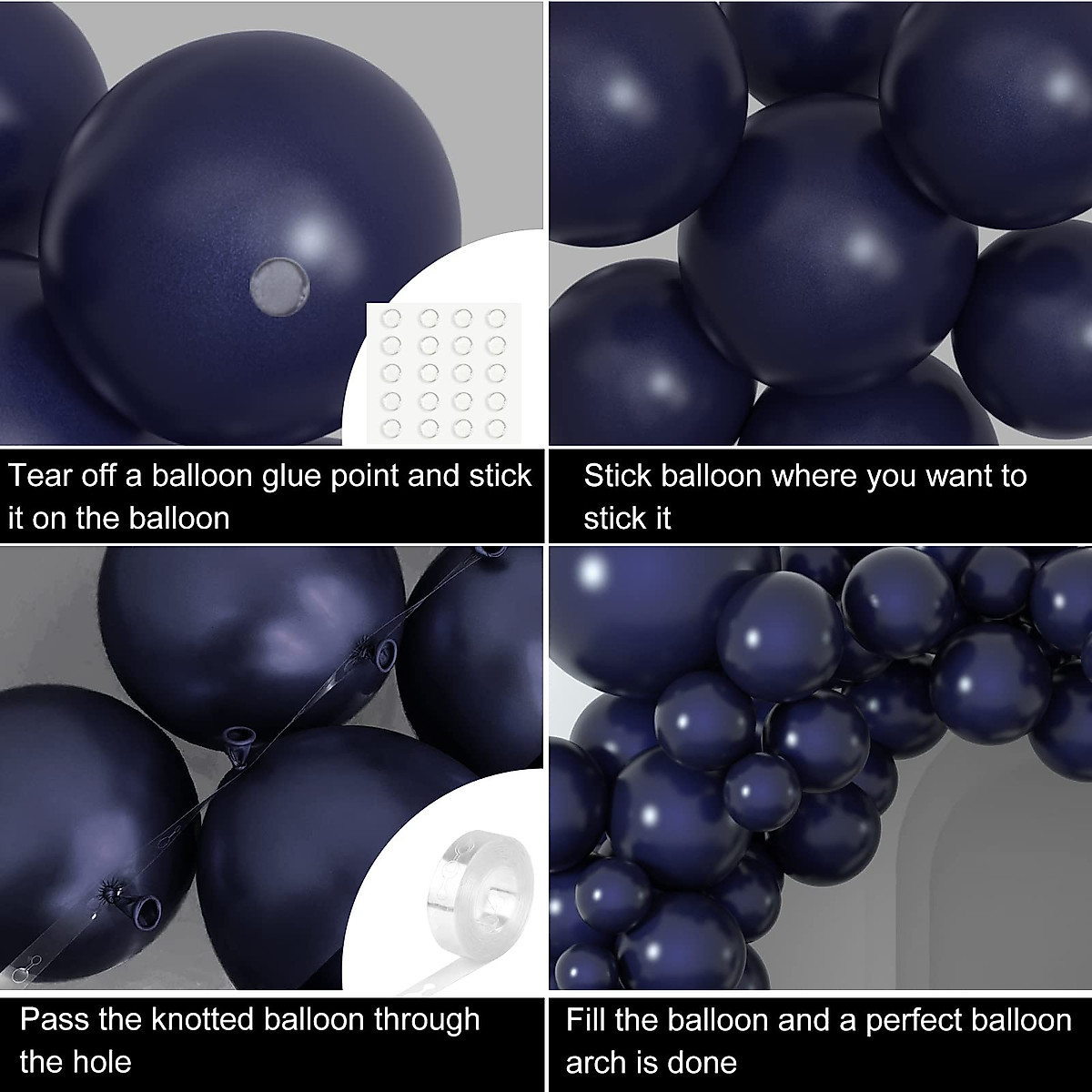 Tear off a balloon glue point and stick it on the balloon

Stick balloon where you want to stick it

Pass the knotted balloon through the hole

Fill the balloon and a perfect balloon arch is done