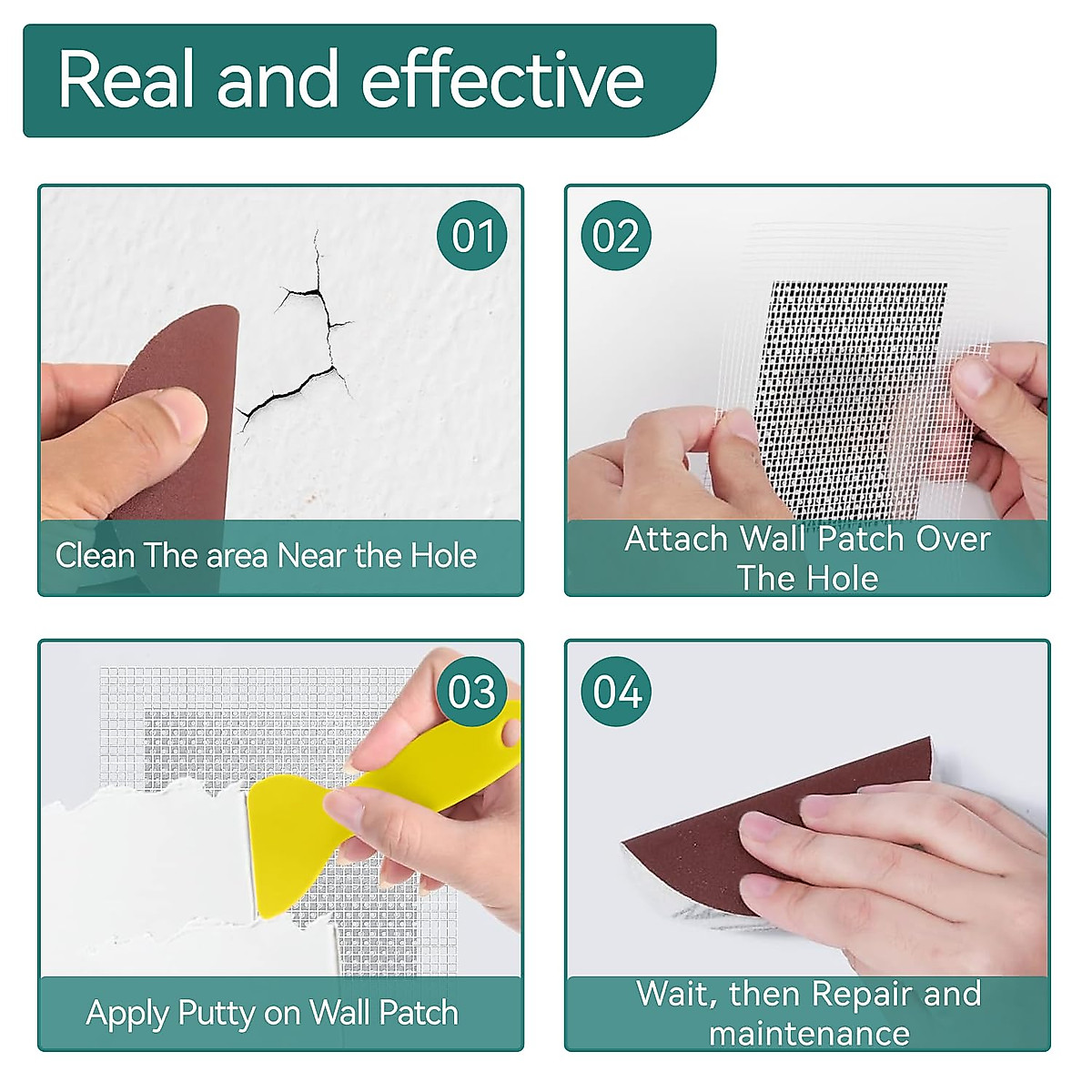 Real and effective

01

Clean The area Near the Hole

02

Attach Wall Patch Over The Hole

03

Apply Putty on Wall Patch

04

Wait, then Repair and maintenance