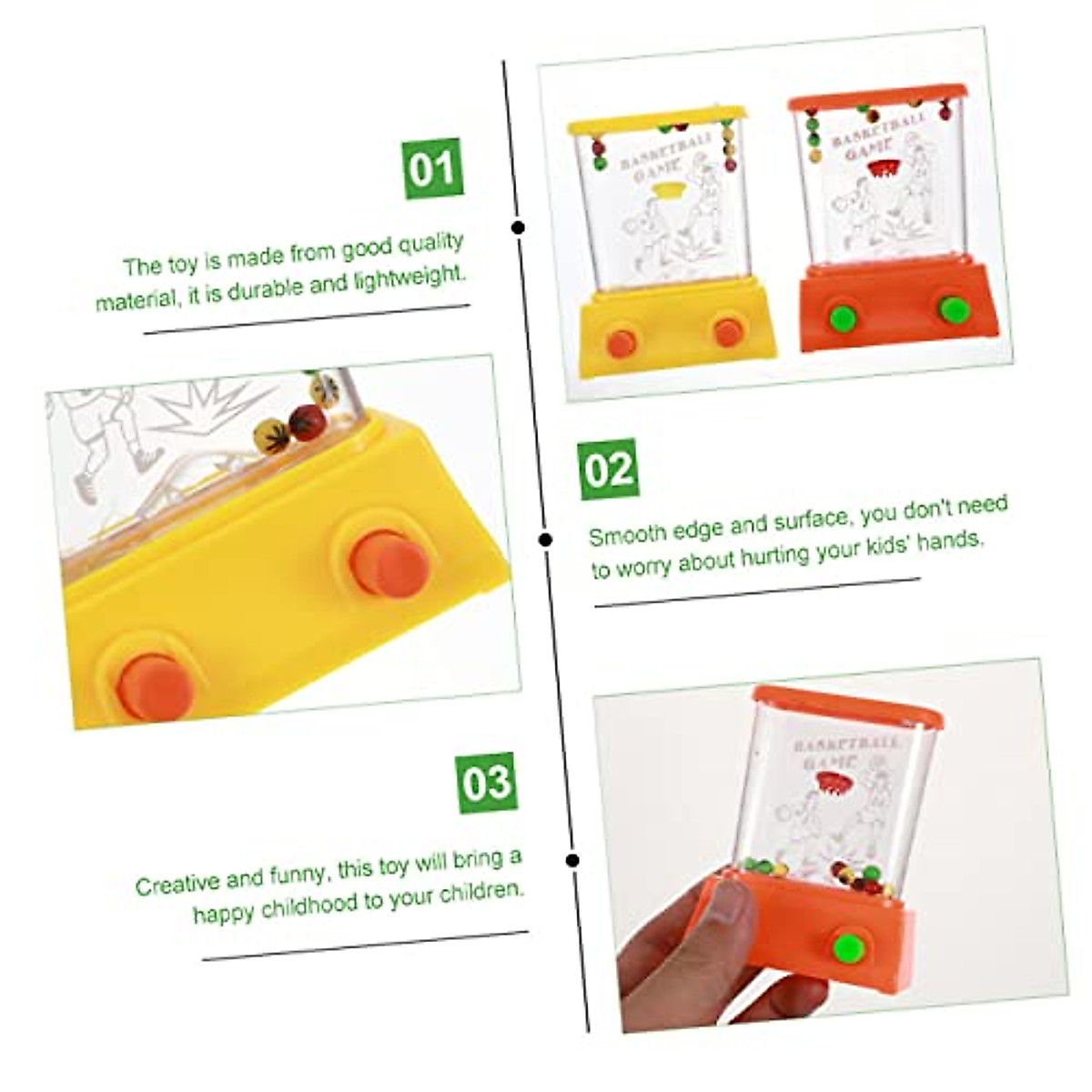 01

The toy is made from good quality material, it is durable and lightweight.

BASKETBALL GAME

BASKETBALL GAME

02

Smooth edge and surface, you don't need to worry about hurting your kids' hands.

03

Creative and funny, this toy will bring a happy childhood to your children.

BASKETBALL GAME